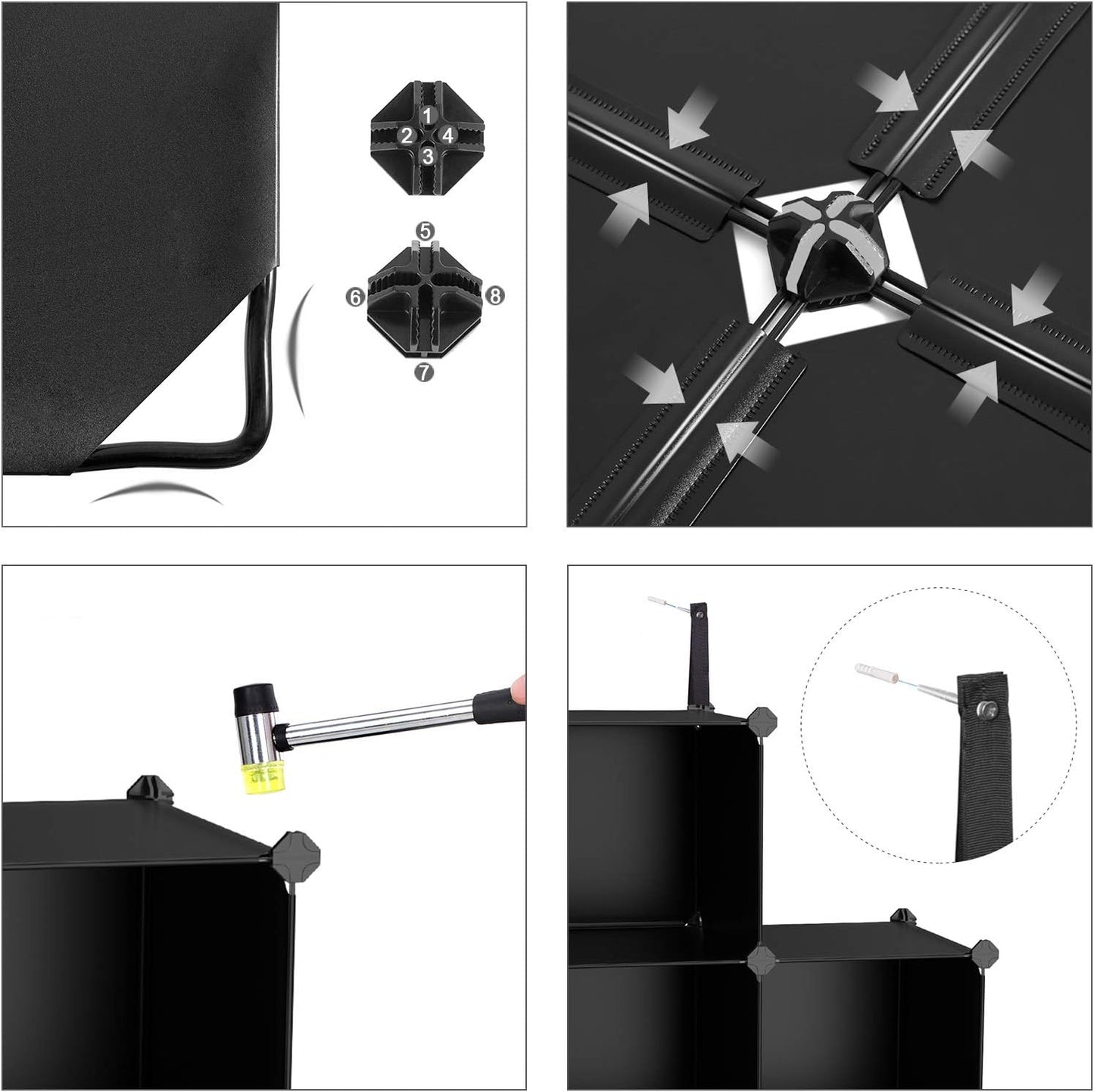 1
2
4
3
5
6
8
7