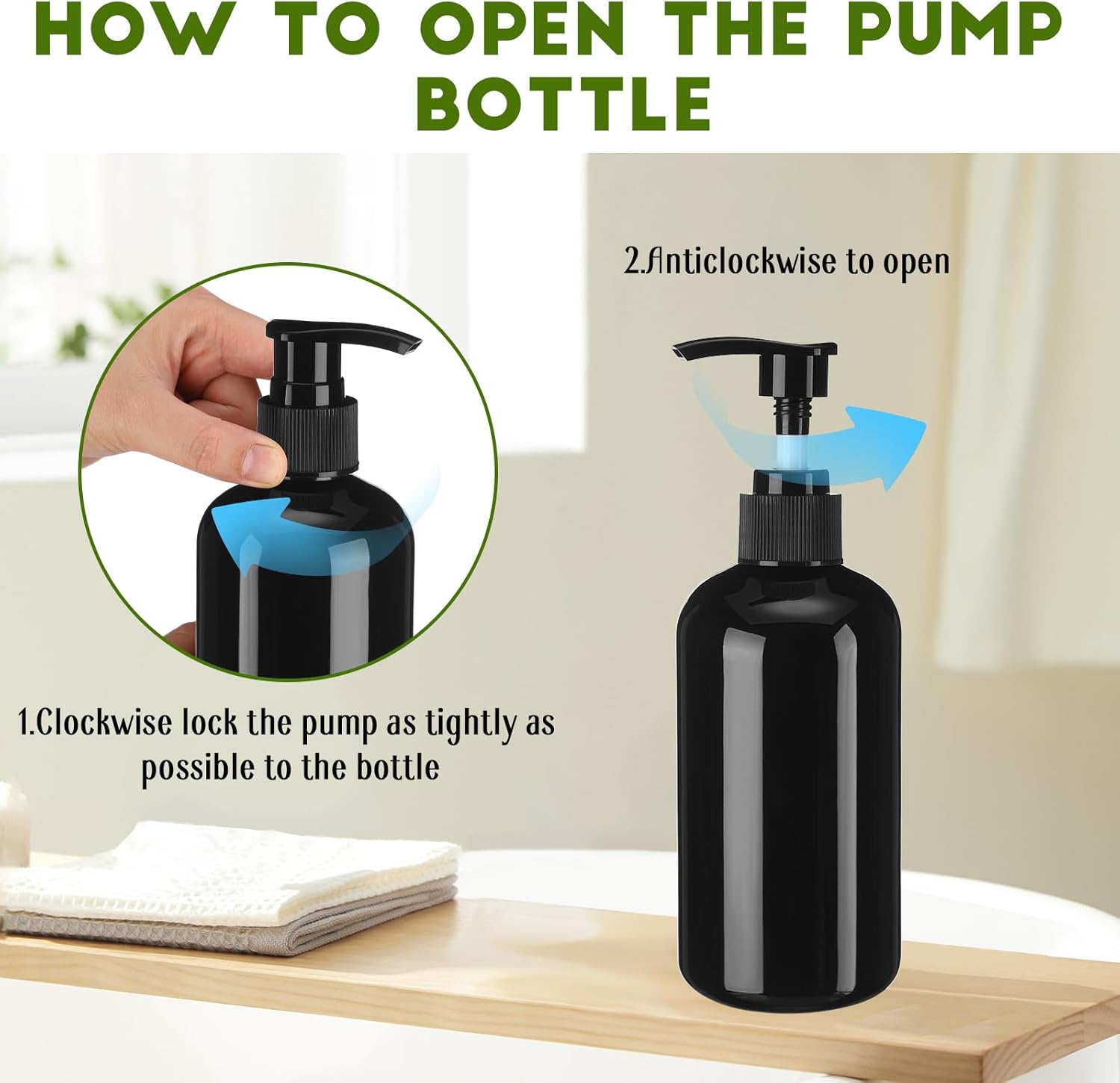 HOW TO OPEN THE PUMP BOTTLE

2.Anticlockwise to open

1.Clockwise lock the pump as tightly as possible to the bottle