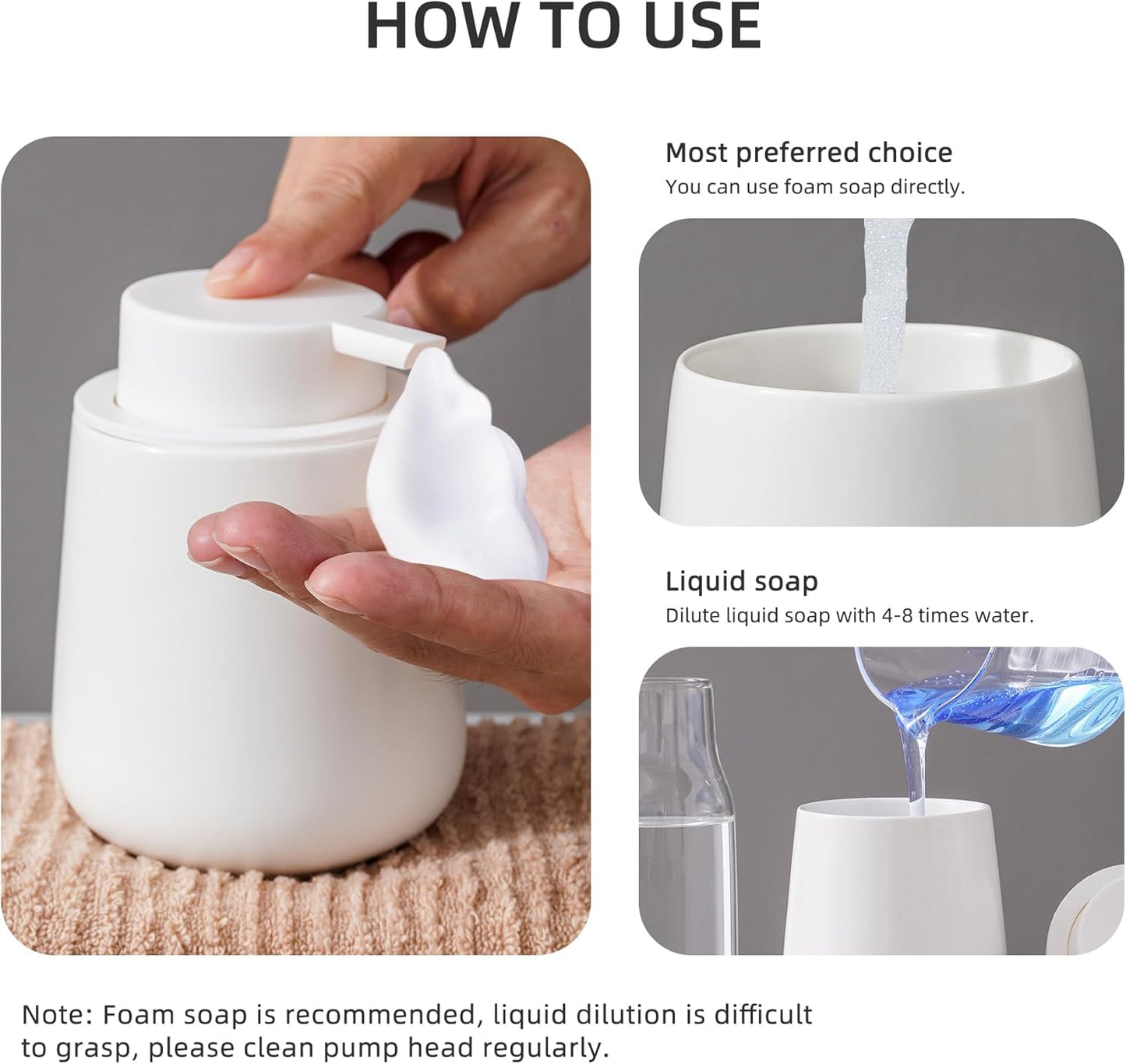 HOW TO USE

Most preferred choice
You can use foam soap directly.

Liquid soap
Dilute liquid soap with 4-8 times water.

Note: Foam soap is recommended, liquid dilution is difficult to grasp, please clean pump head regularly.