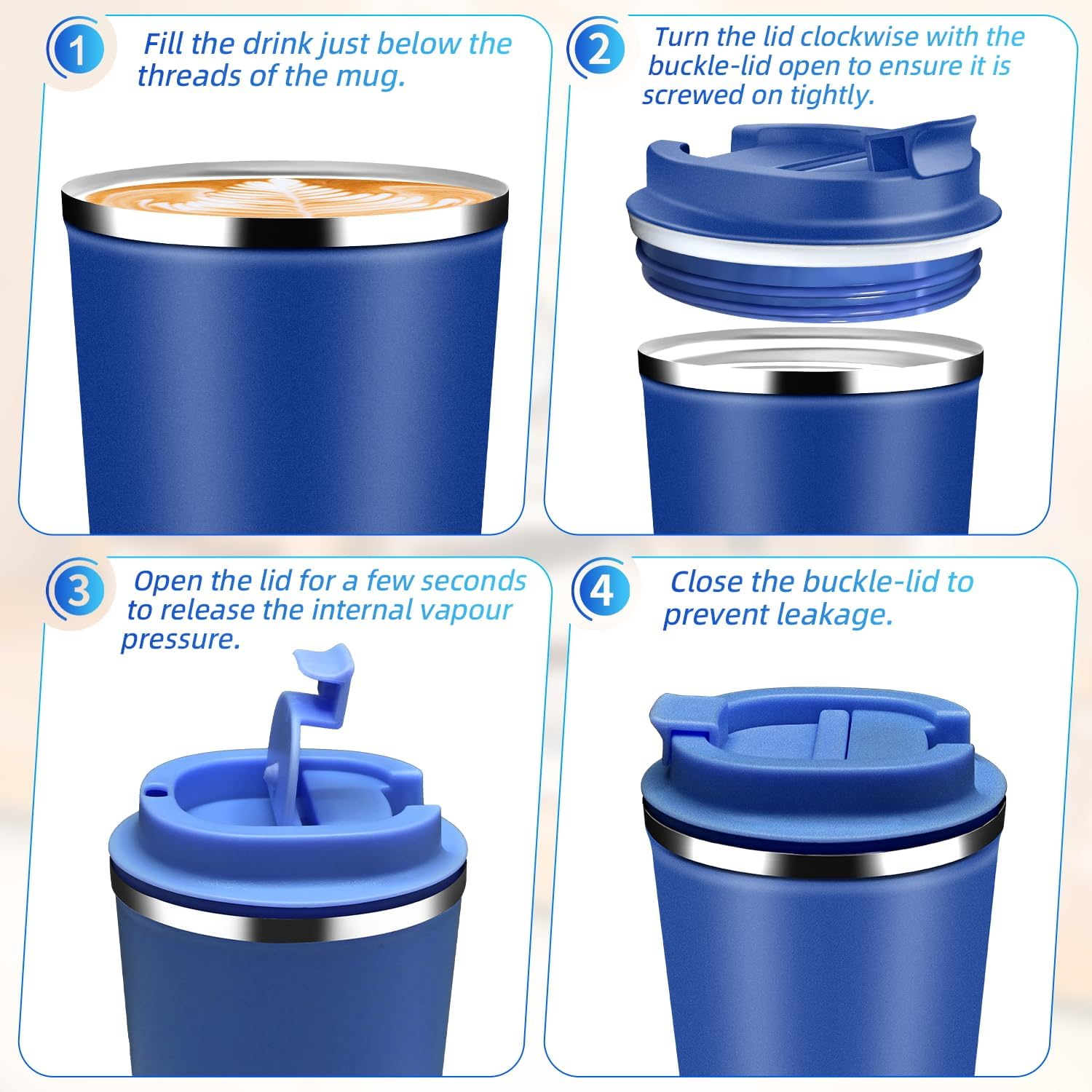 1 Fill the drink just below the threads of the mug.

2 Turn the lid clockwise with the buckle-lid open to ensure it is screwed on tightly.

3 Open the lid for a few seconds to release the internal vapour pressure.

4 Close the buckle-lid to prevent leakage.