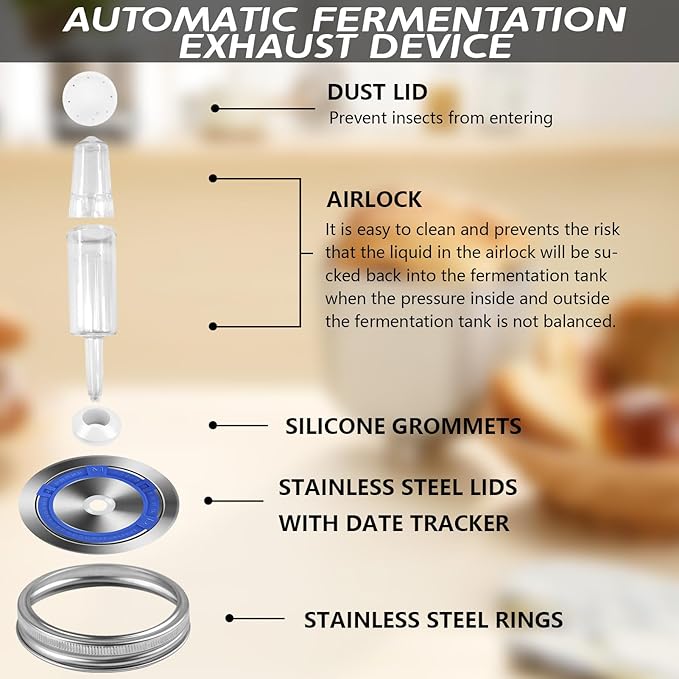 AUTOMATIC FERMENTATION EXHAUST DEVICE

DUST LID
Prevent insects from entering

AIRLOCK
It is easy to clean and prevents the risk that the liquid in the airlock will be sucked back into the fermentation tank when the pressure inside and outside the fermentation tank is not balanced.

SILICONE GROMMETS

STAINLESS STEEL LIDS WITH DATE TRACKER

STAINLESS STEEL RINGS