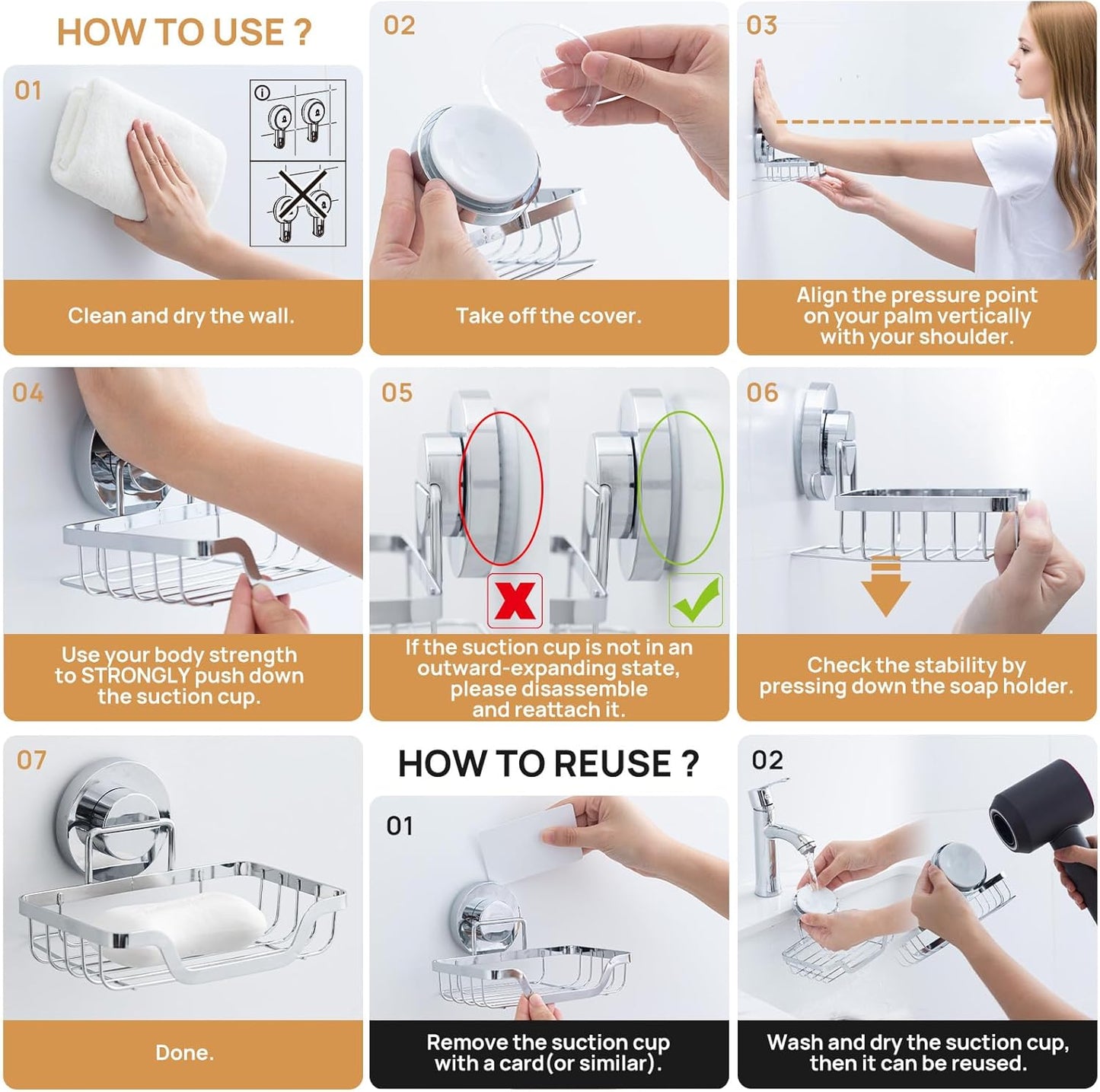 HOW TO USE ?

01

Clean and dry the wall.

02

Take off the cover.

03

Align the pressure point on your palm vertically with your shoulder.

04

Use your body strength to STRONGLY push down the suction cup.

05

If the suction cup is not in an outward-expanding state, please disassemble and reattach it.

06

Check the stability by pressing down the soap holder.

07

Done.

HOW TO REUSE ?

01

Remove the suction cup with a card(or similar).

02

Wash and dry the suction cup, then it can be reused.