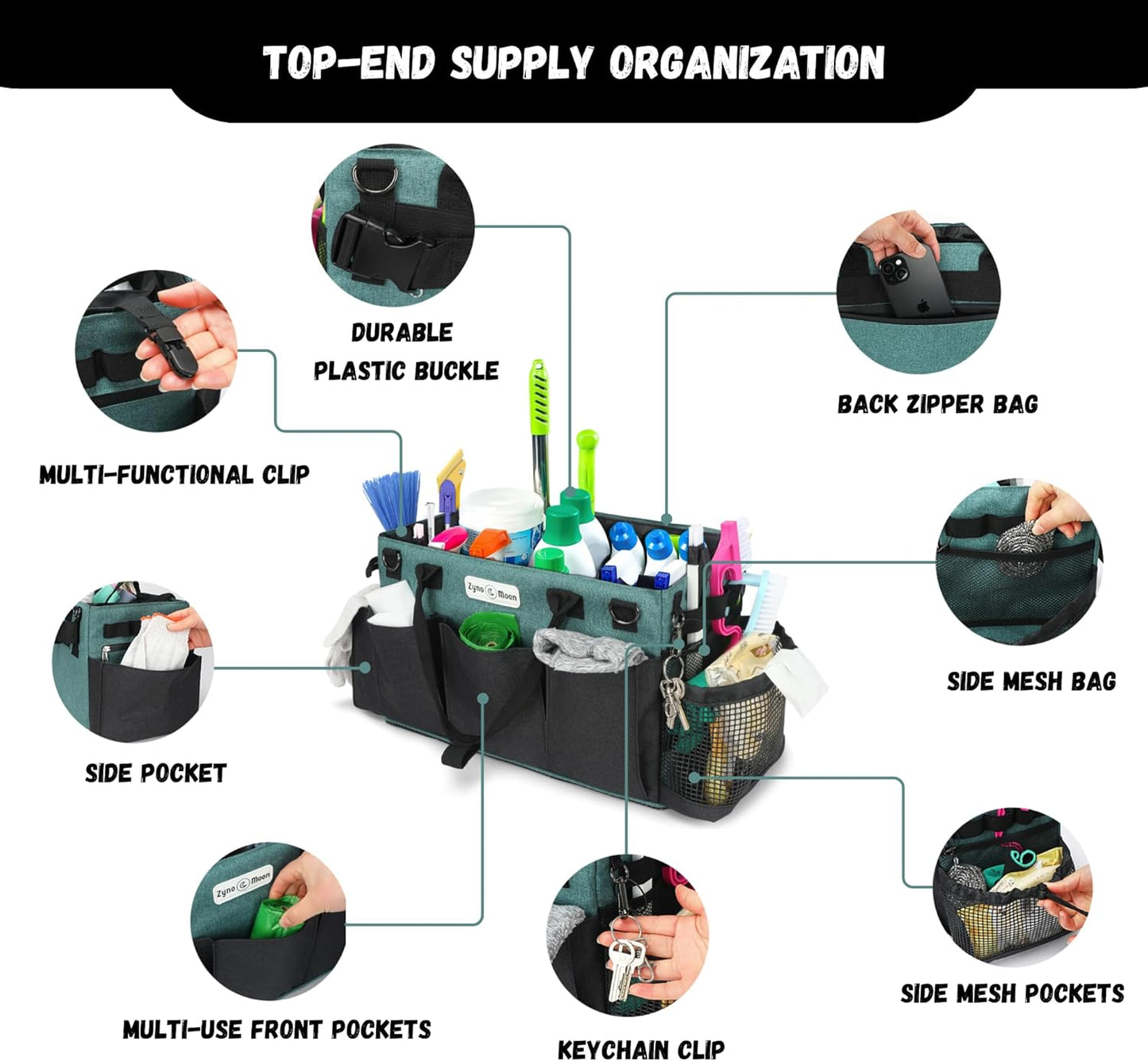 TOP-END SUPPLY ORGANIZATION

DURABLE PLASTIC BUCKLE

BACK ZIPPER BAG

MULTI-FUNCTIONAL CLIP

Zyno Moon

SIDE MESH BAG

SIDE POCKET

Zyno Moon

SIDE MESH POCKETS

MULTI-USE FRONT POCKETS

KEYCHAIN CLIP