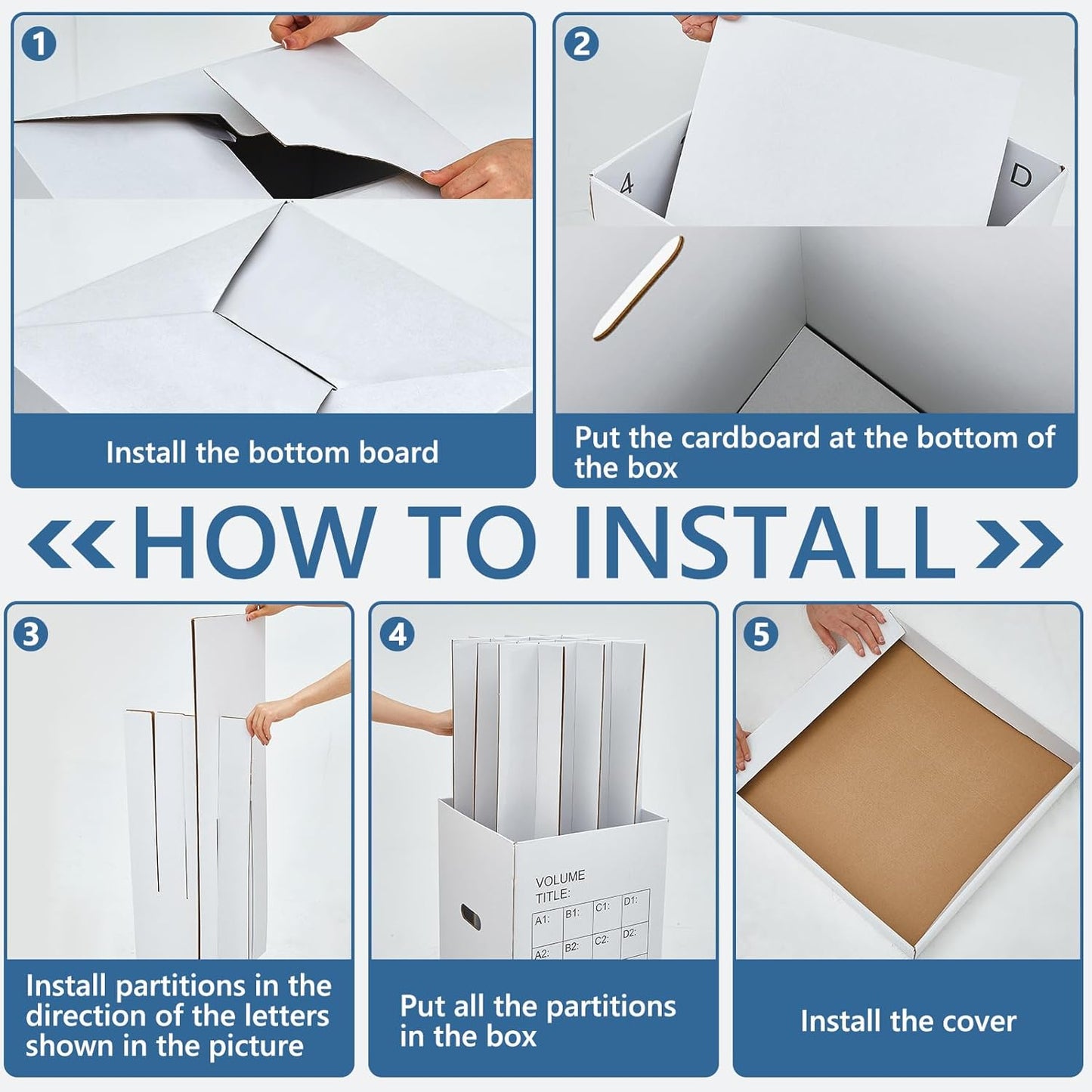 1

Install the bottom board

2

4

D

Put the cardboard at the bottom of the box

«HOW TO INSTALL»

3

Install partitions in the direction of the letters shown in the picture

4

VOLUME
TITLE:

| A1: | B1: | C1: | D1: |
|---|---|---|---|
| A2: | B2: | C2: | D2: |

Put all the partitions in the box

5

Install the cover