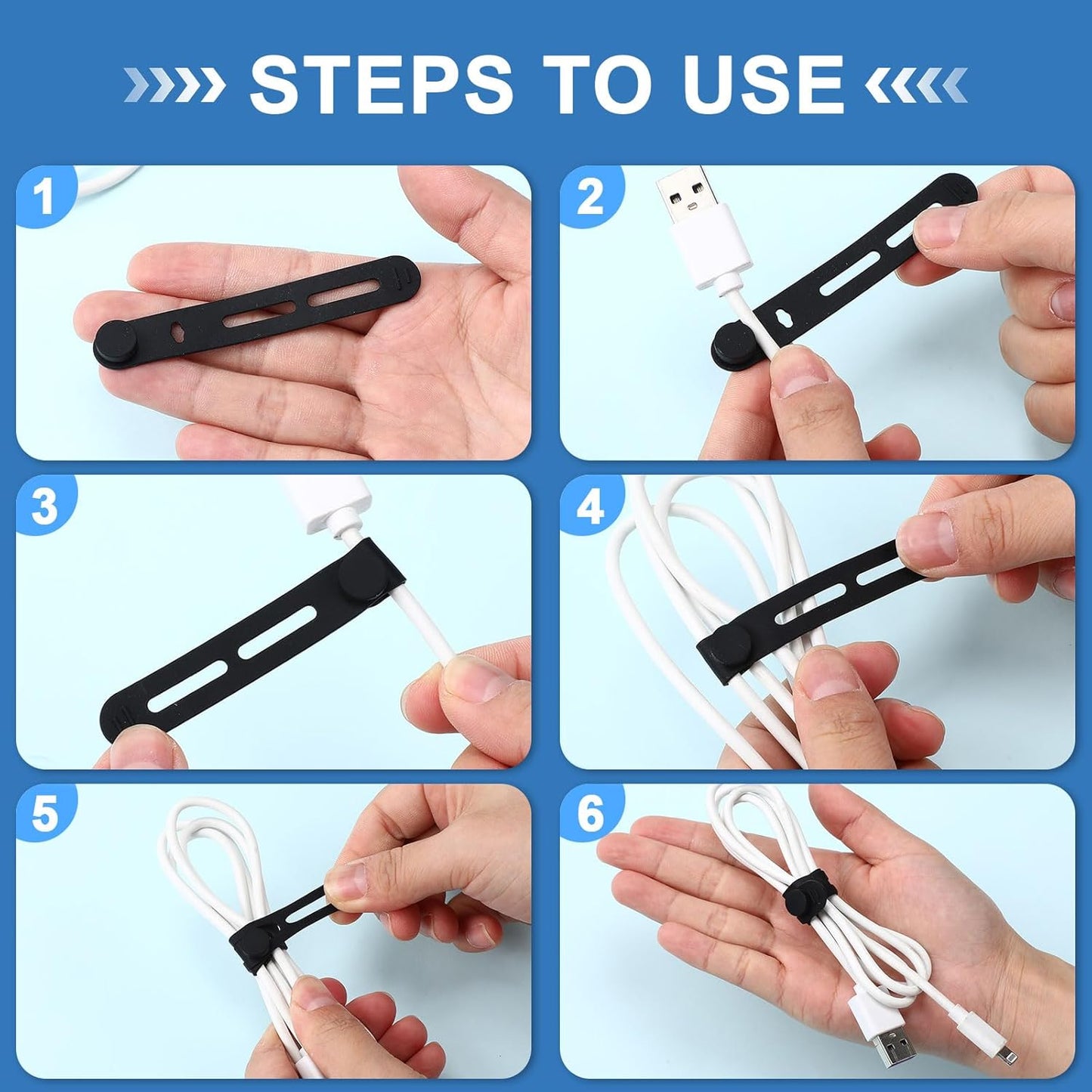 STEPS TO USE

1

2

3

4

5

6