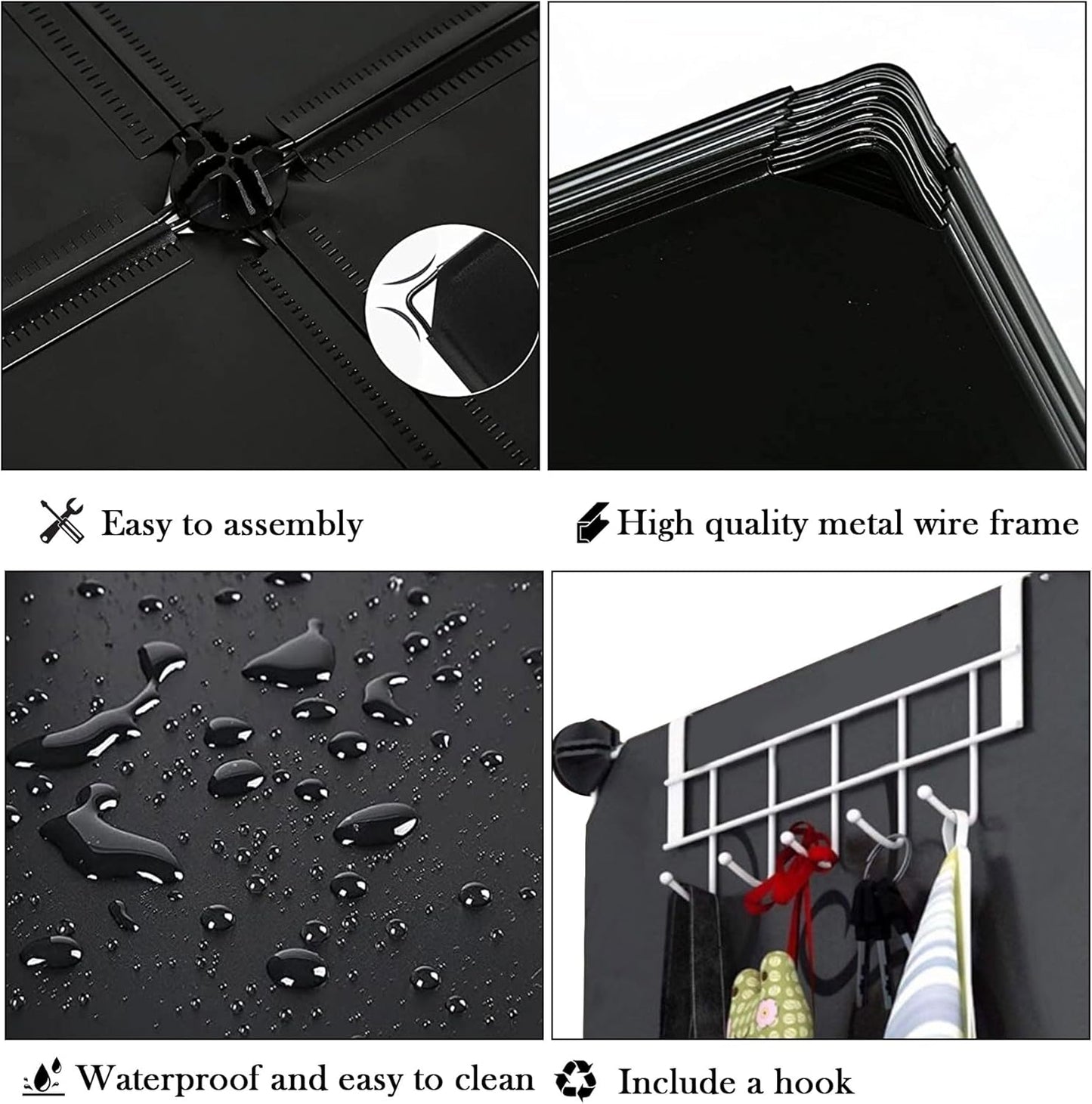 Easy to assembly

High quality metal wire frame

Waterproof and easy to clean

Include a hook