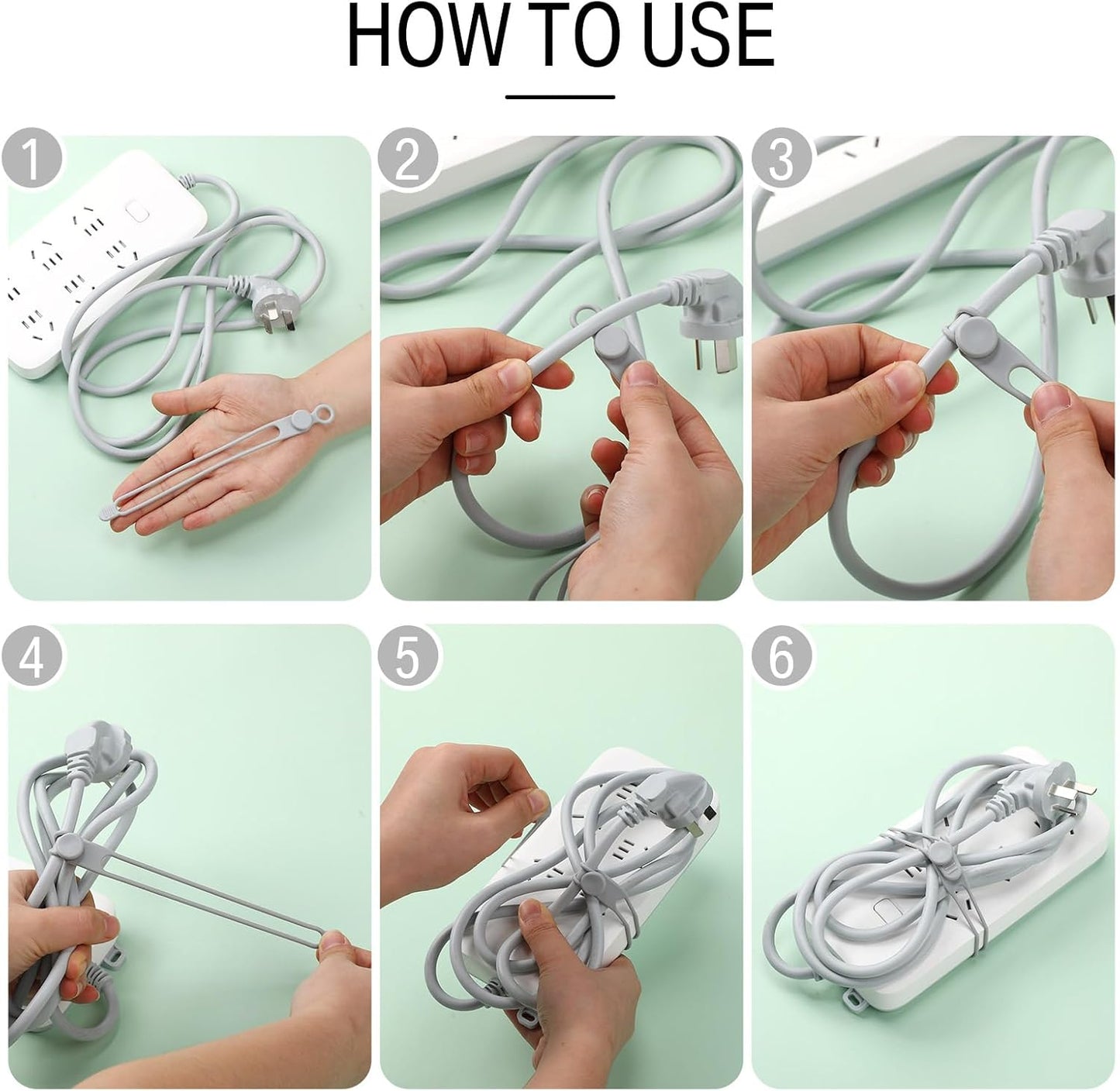 HOW TO USE

1

2

3

4

5

6