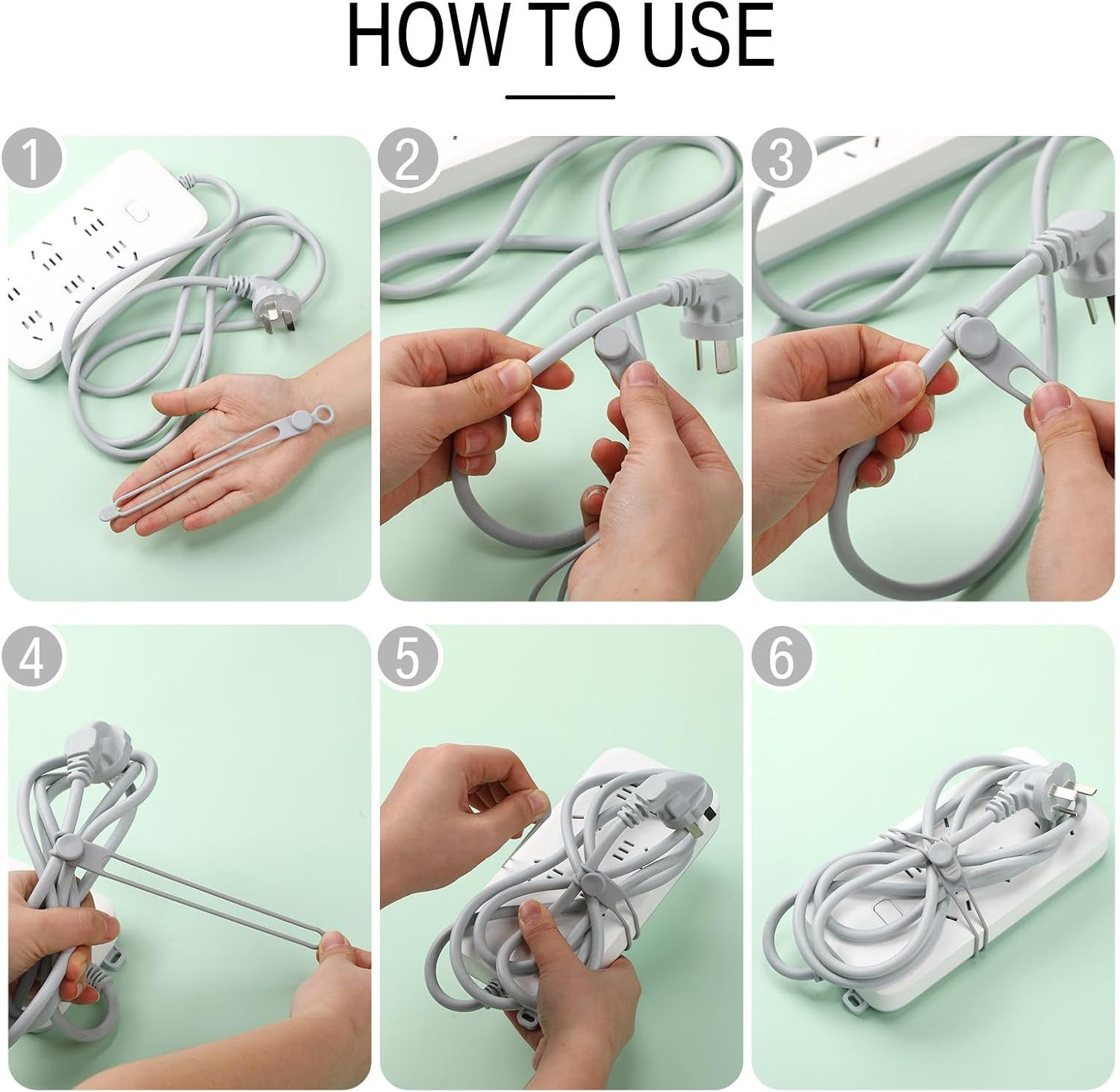 HOW TO USE

1

2

3

4

5

6