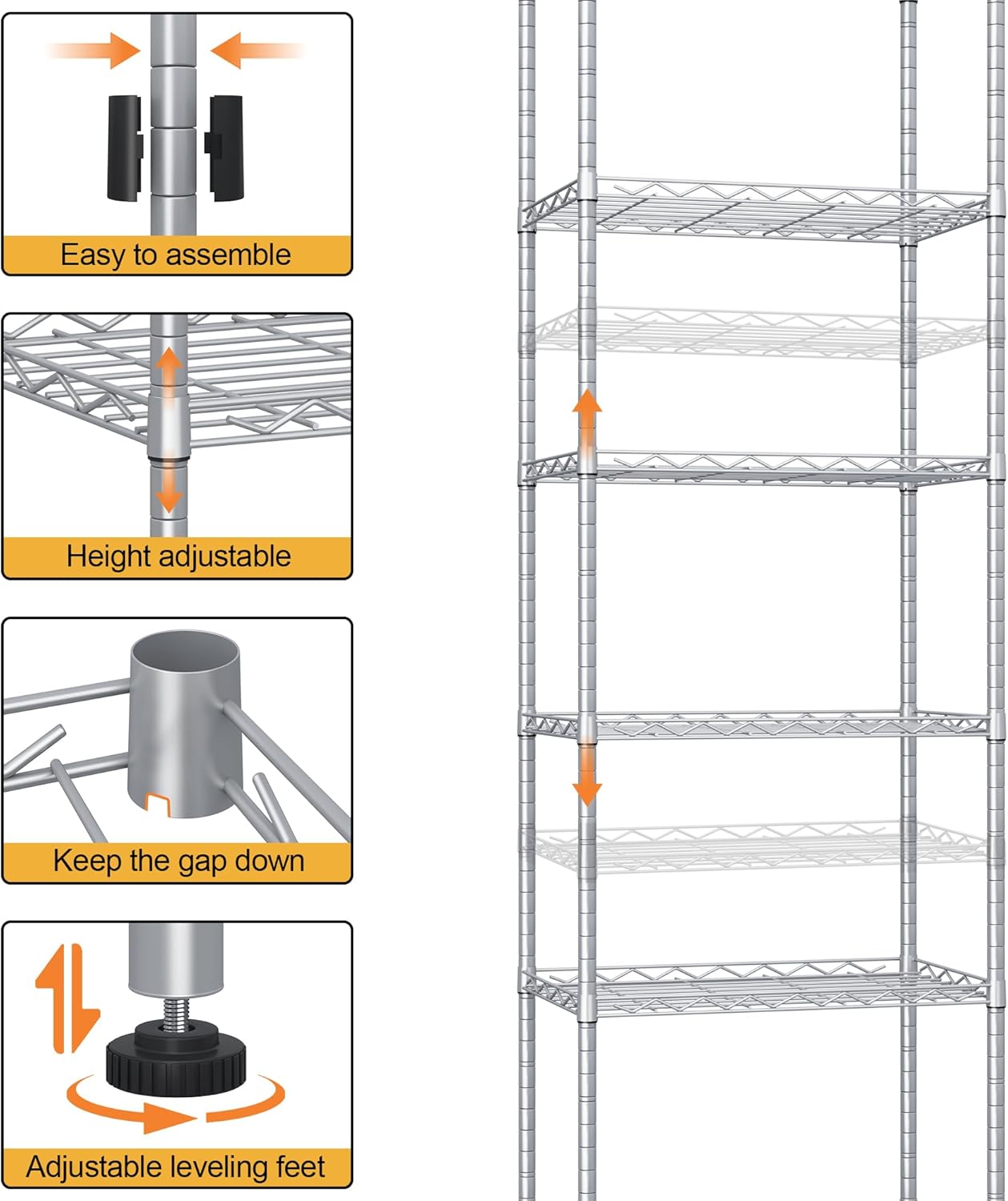 Easy to assemble

Height adjustable

Keep the gap down

Adjustable leveling feet