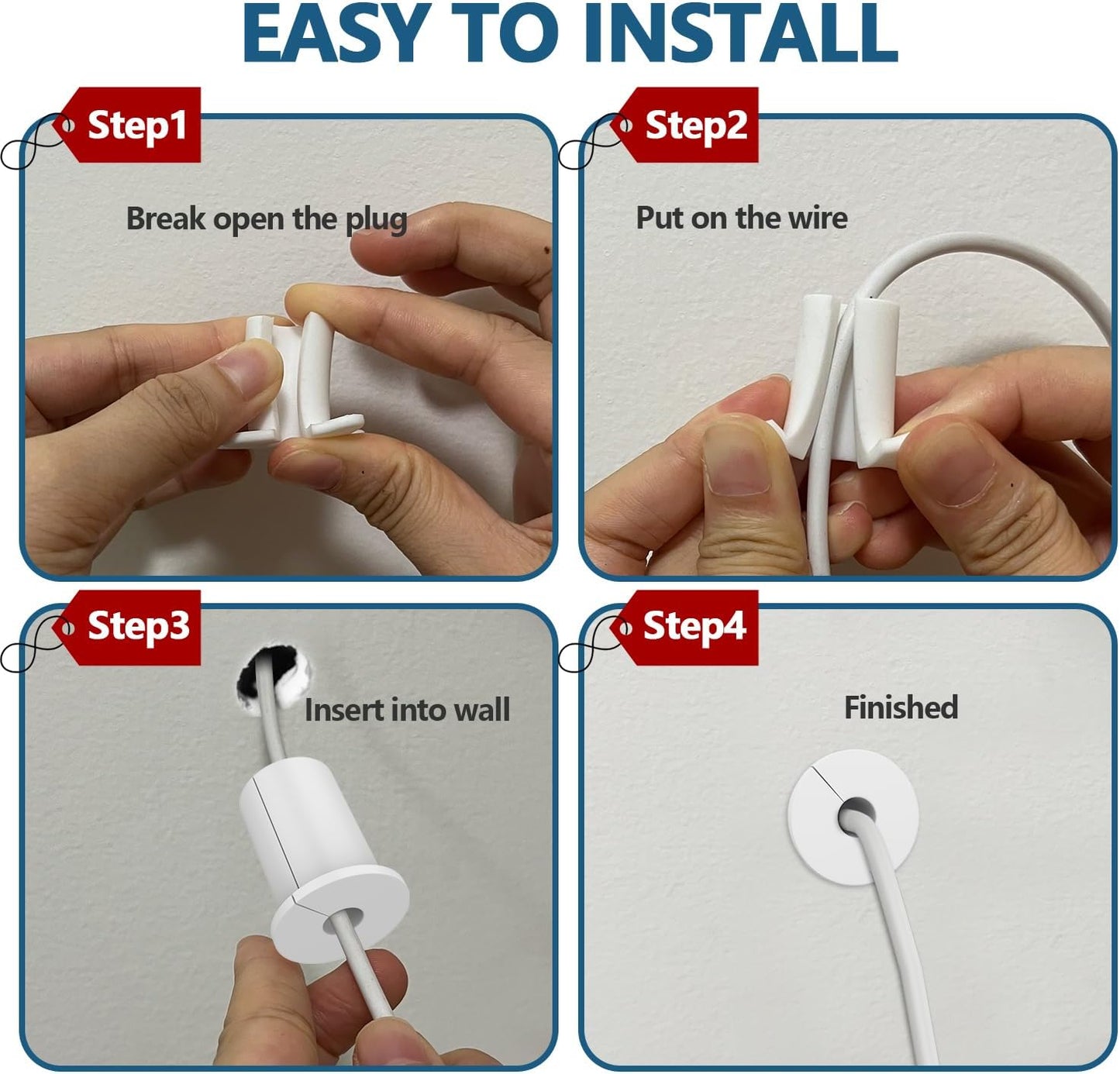 EASY TO INSTALL

Step1

Break open the plug

Step2

Put on the wire

Step3

Insert into wall

Step4

Finished