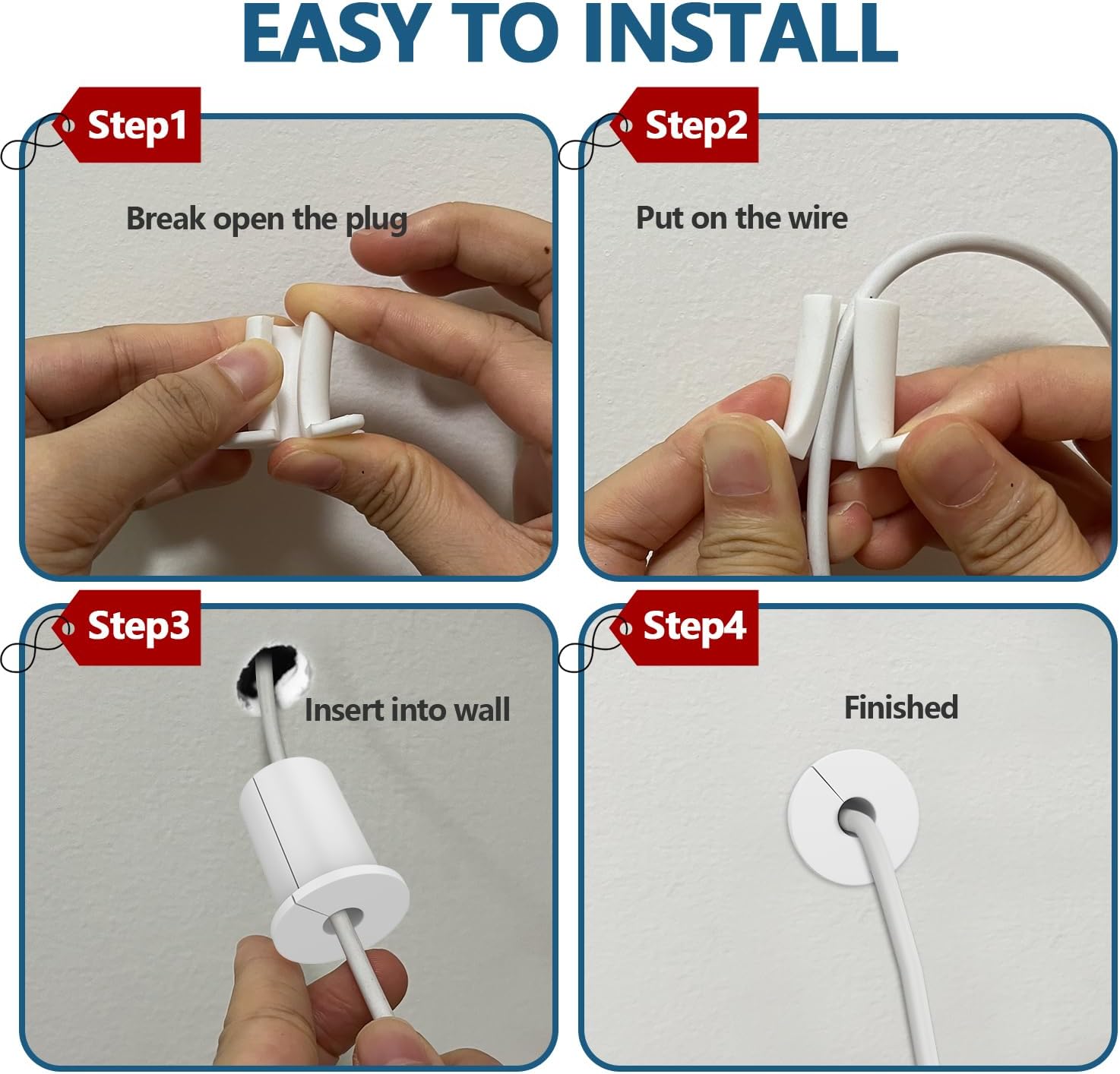 EASY TO INSTALL

Step1

Break open the plug

Step2

Put on the wire

Step3

Insert into wall

Step4

Finished