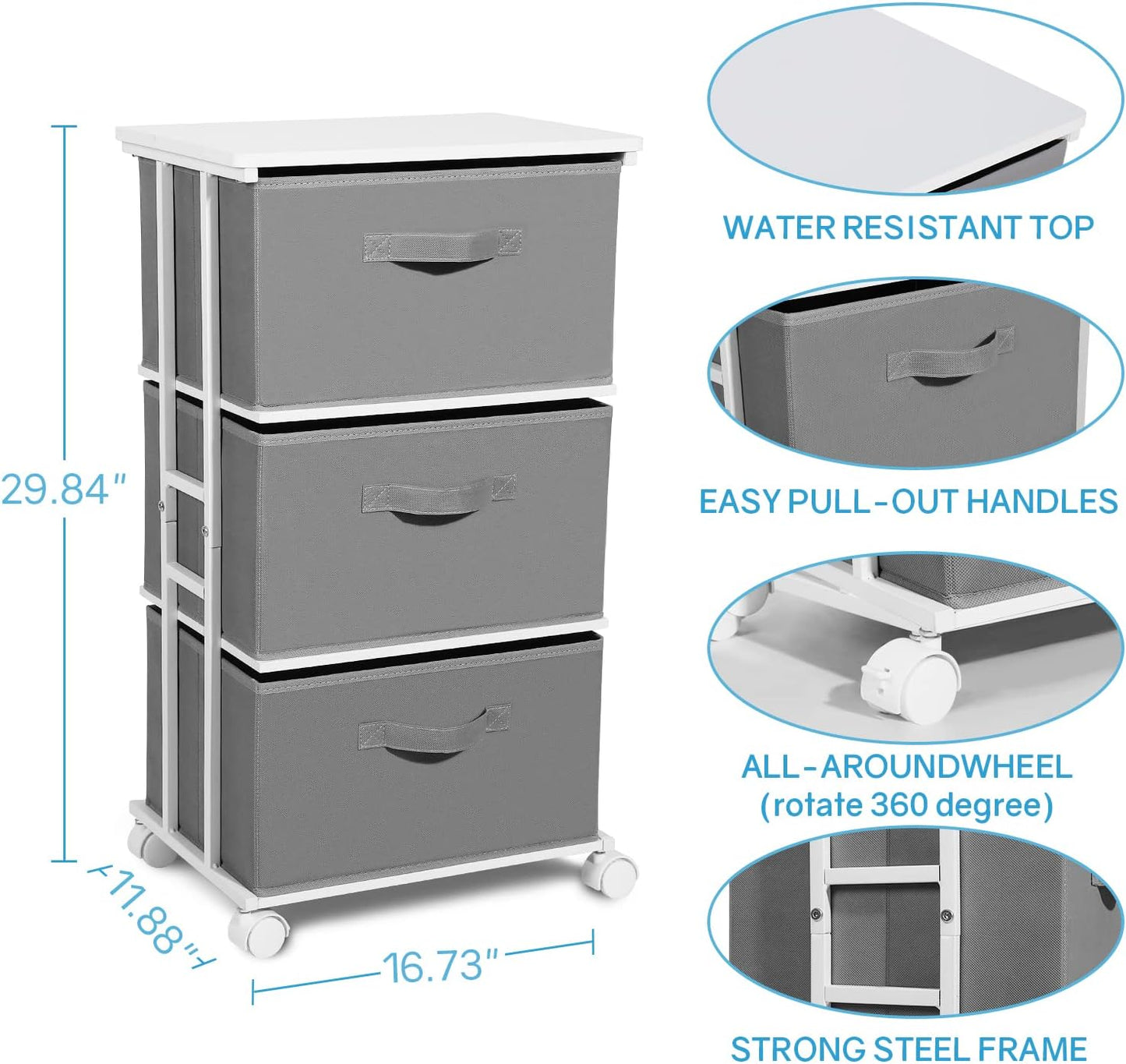 29.84"

11.88"

16.73"

WATER RESISTANT TOP

EASY PULL-OUT HANDLES

ALL-AROUNDWHEEL
(rotate 360 degree)

STRONG STEEL FRAME