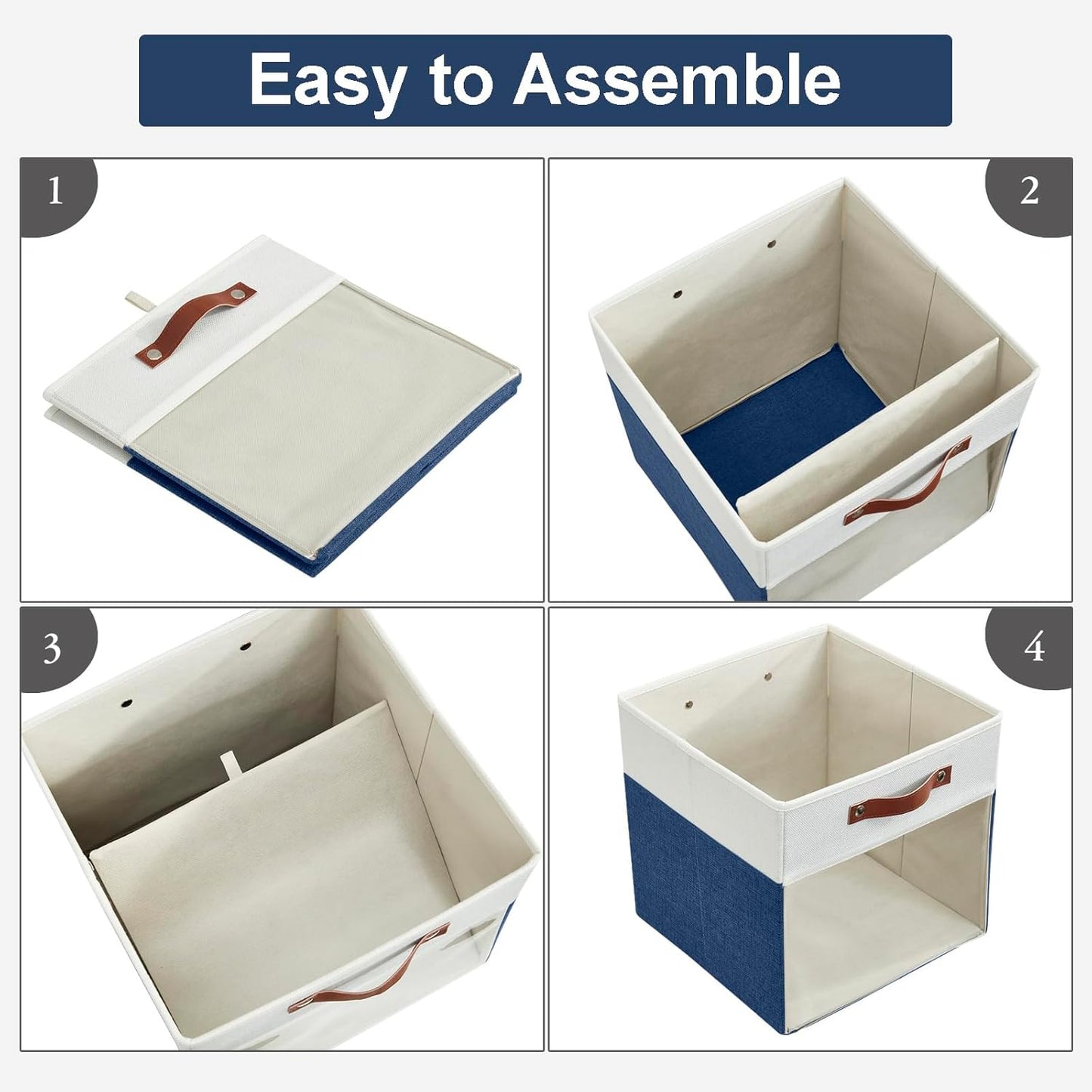 Easy to Assemble

1

2

3

4