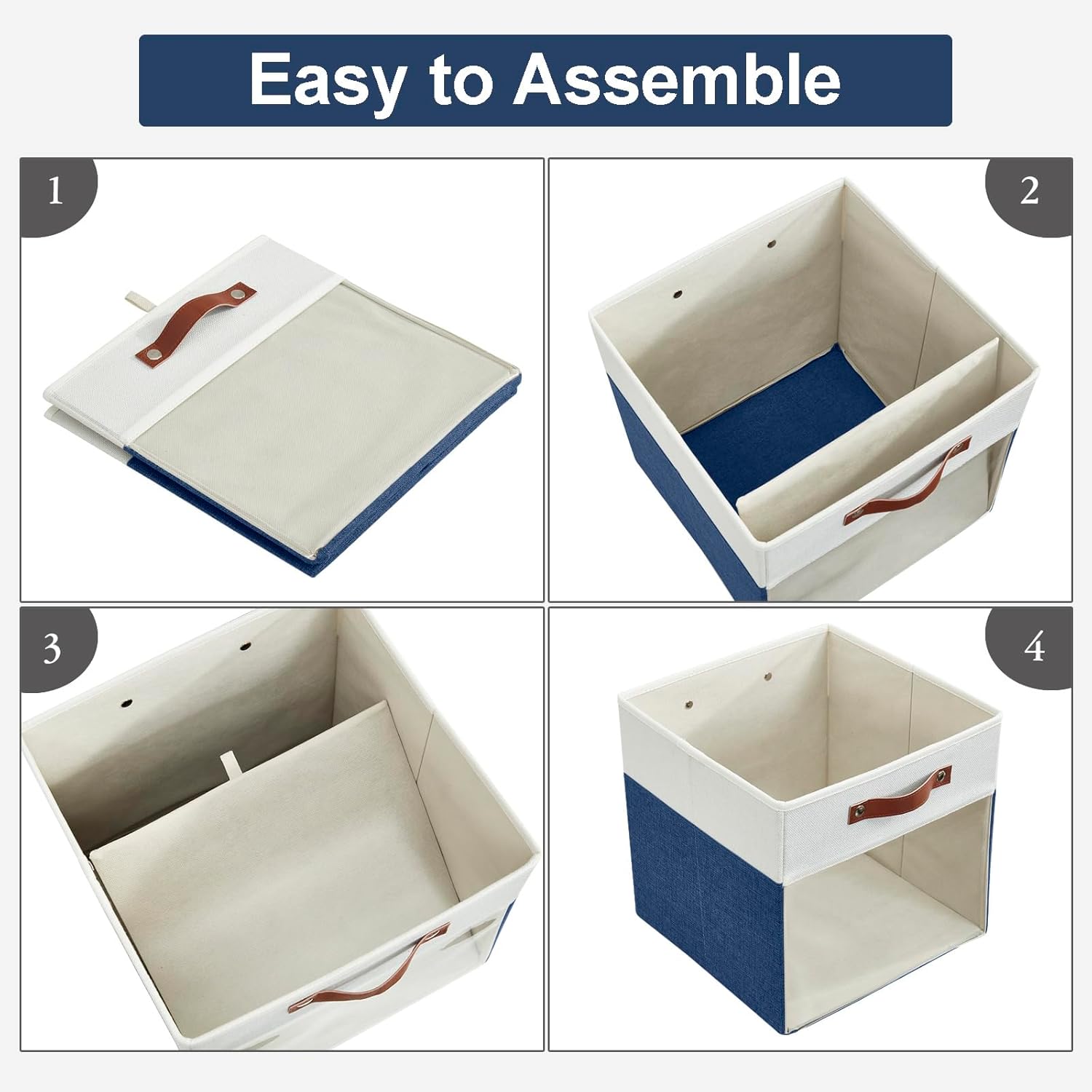 Easy to Assemble

1

2

3

4