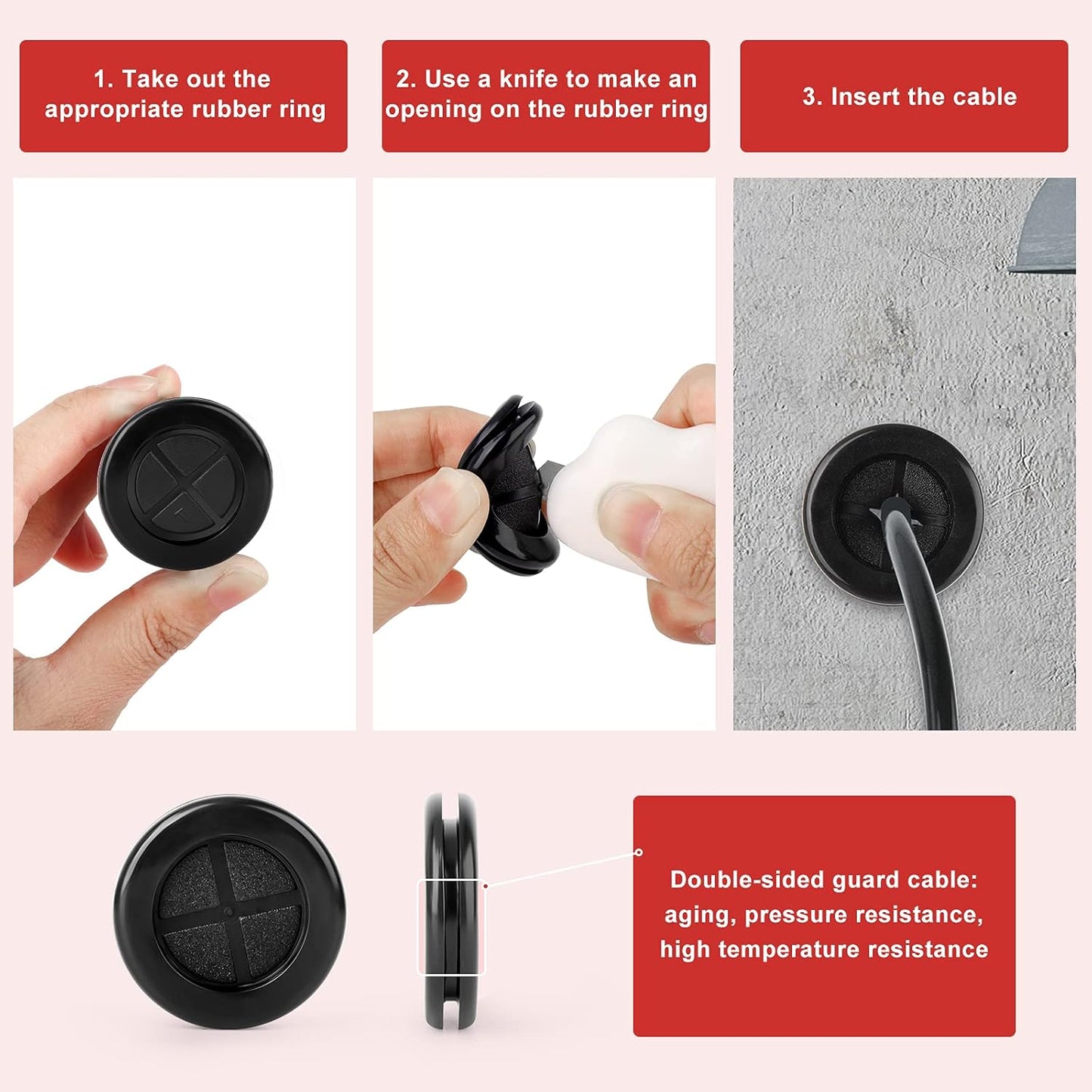 1. Take out the appropriate rubber ring

2. Use a knife to make an opening on the rubber ring

3. Insert the cable

Double-sided guard cable: aging, pressure resistance, high temperature resistance