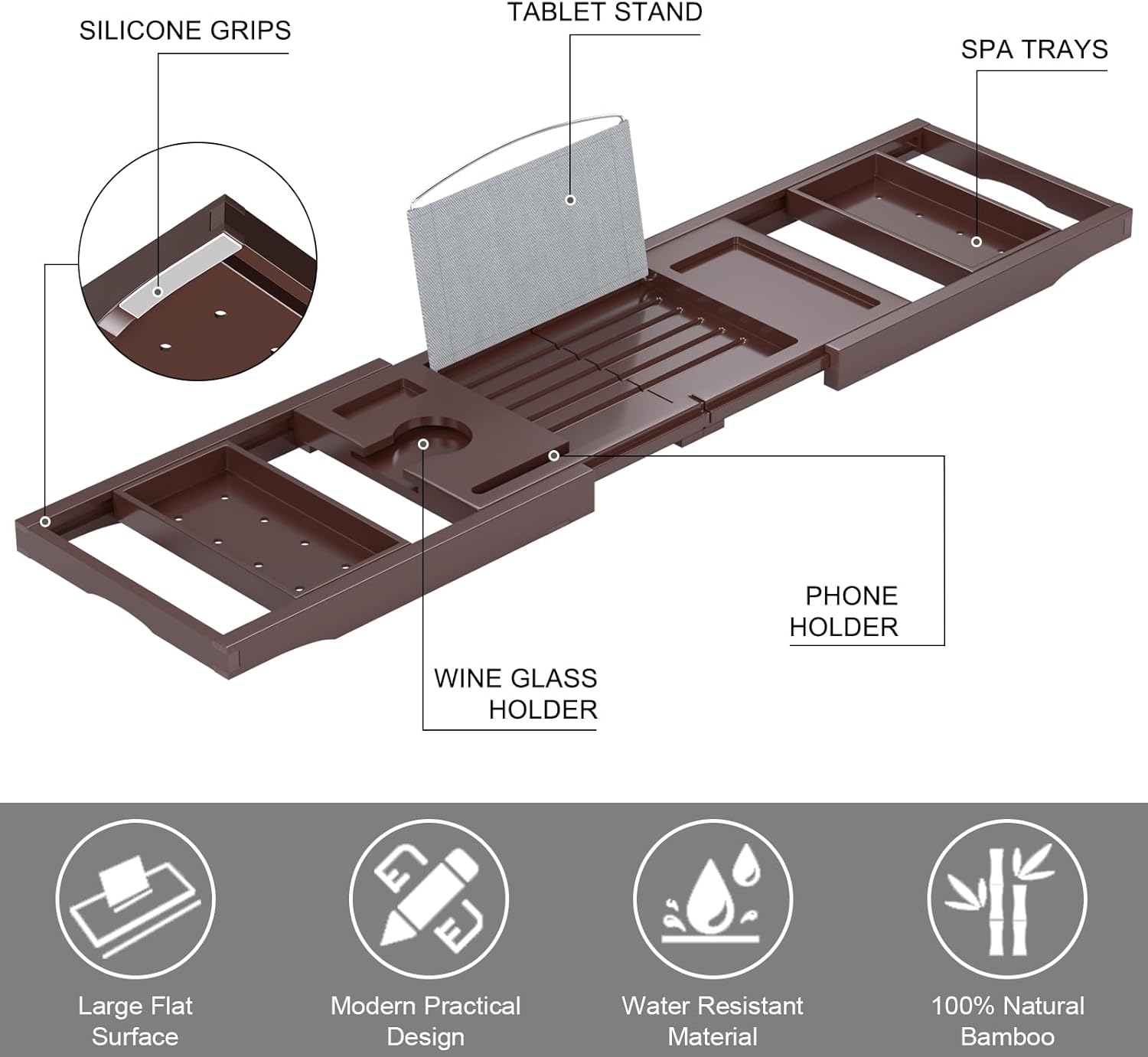 SILICONE GRIPS

TABLET STAND

SPA TRAYS

PHONE HOLDER

WINE GLASS HOLDER

Large Flat Surface

Modern Practical Design

Water Resistant Material

100% Natural Bamboo