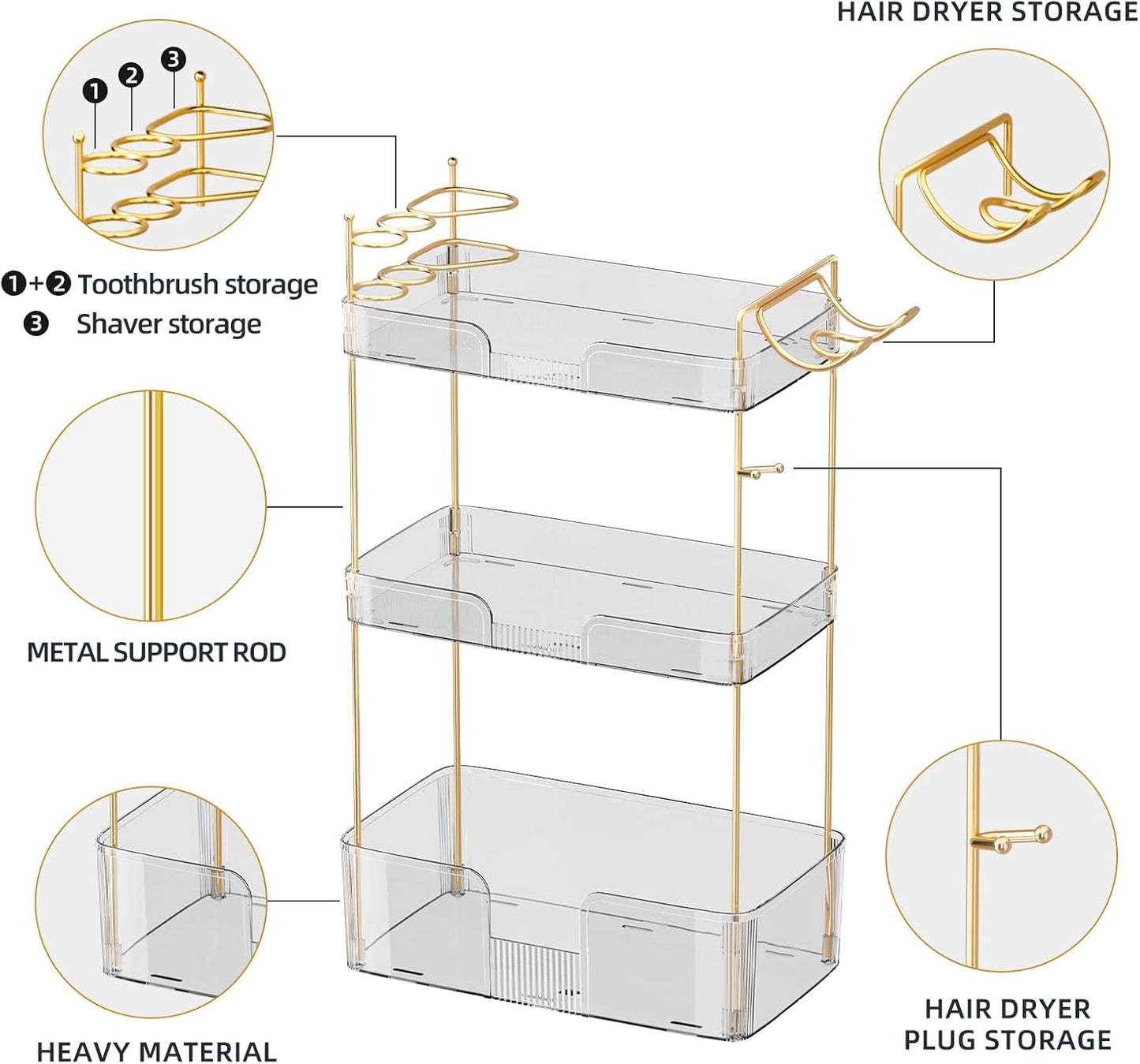 HAIR DRYER STORAGE

❶ ❷ ❸

❶+❷ Toothbrush storage
❸ Shaver storage

METAL SUPPORT ROD

HEAVY MATERIAL

HAIR DRYER PLUG STORAGE