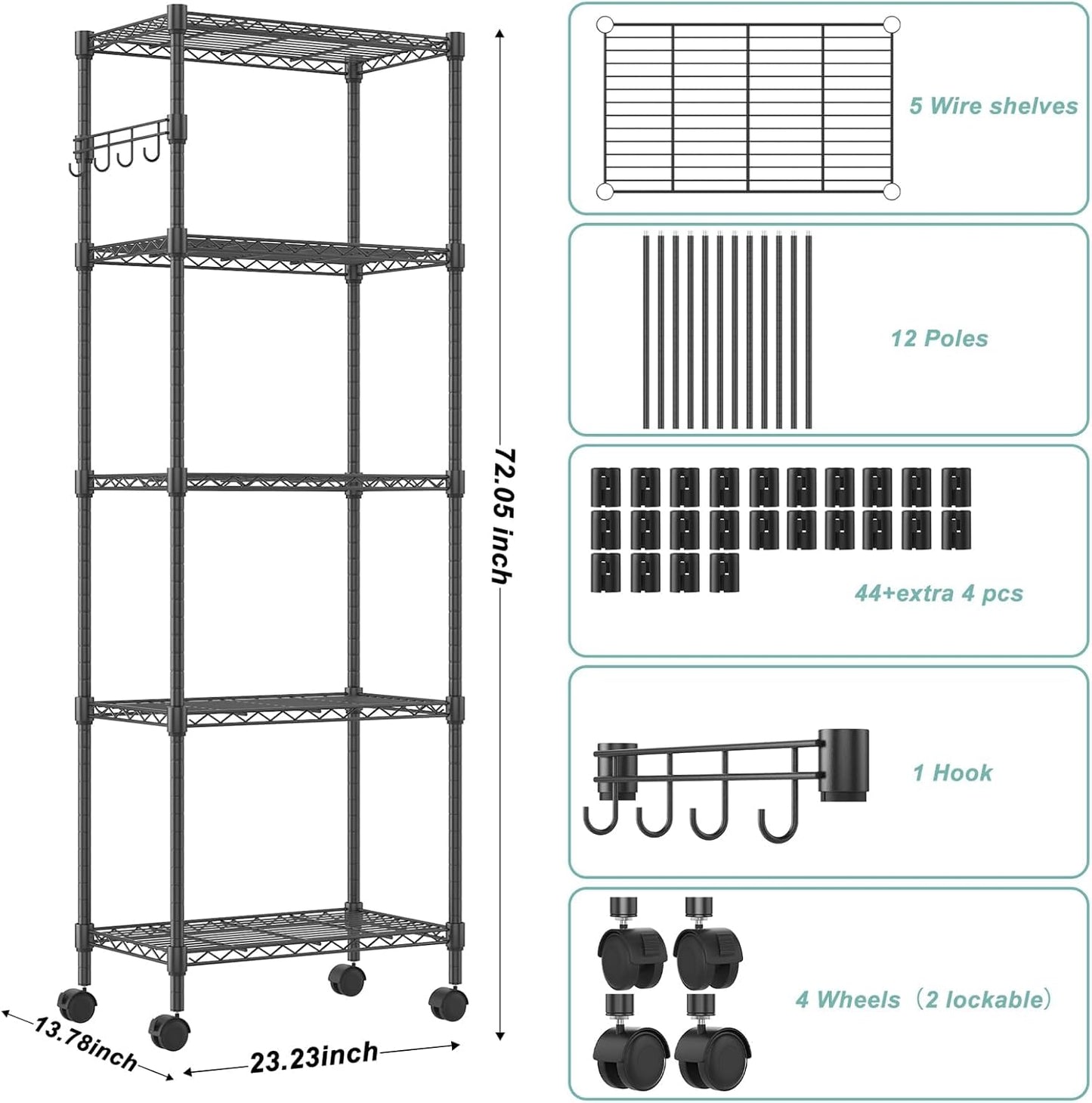 72.05 inch

13.78inch

23.23inch

5 Wire shelves

12 Poles

44+extra 4 pcs

1 Hook

4 Wheels（2 lockable）