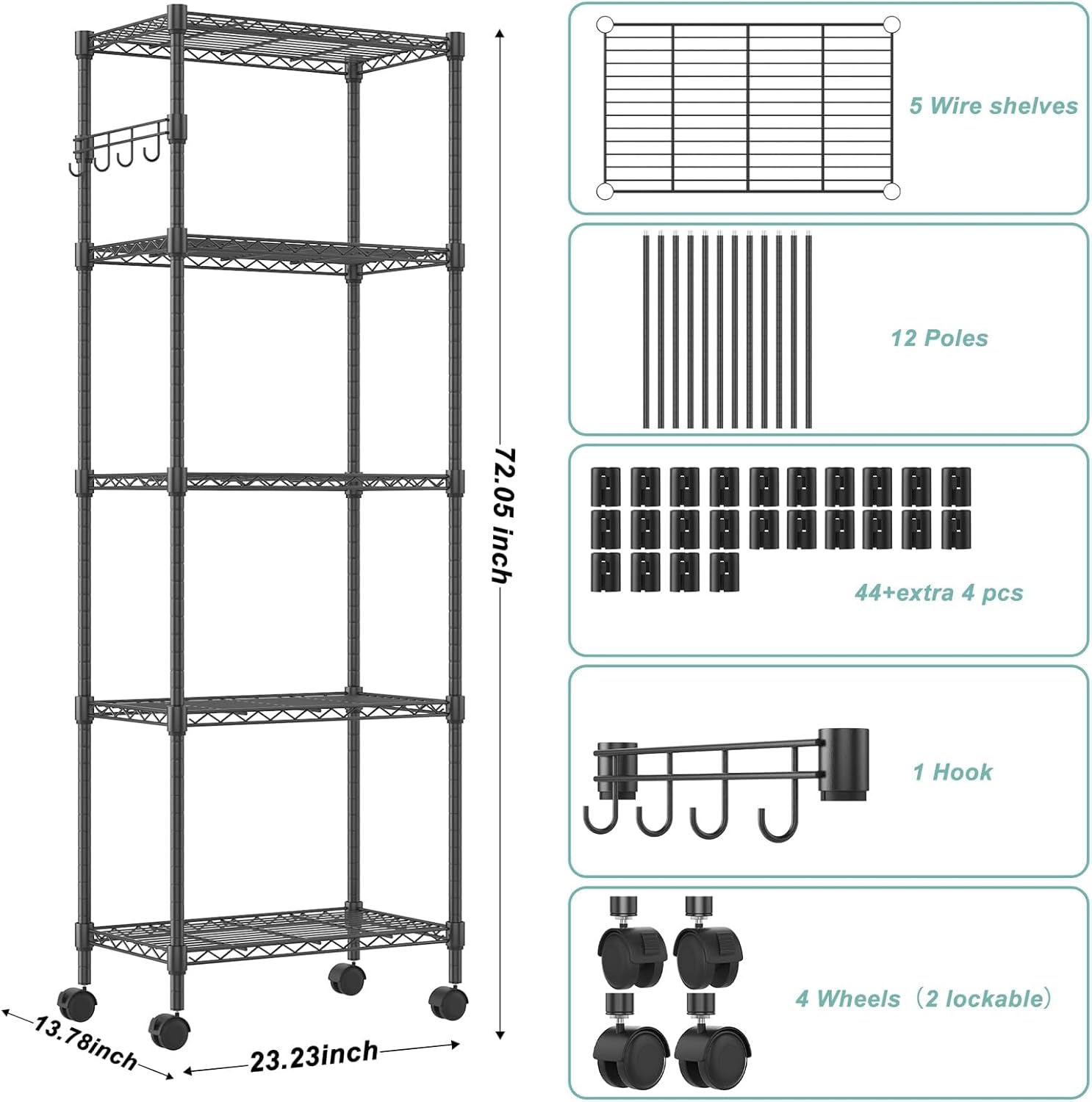 72.05 inch

13.78inch

23.23inch

5 Wire shelves

12 Poles

44+extra 4 pcs

1 Hook

4 Wheels（2 lockable）