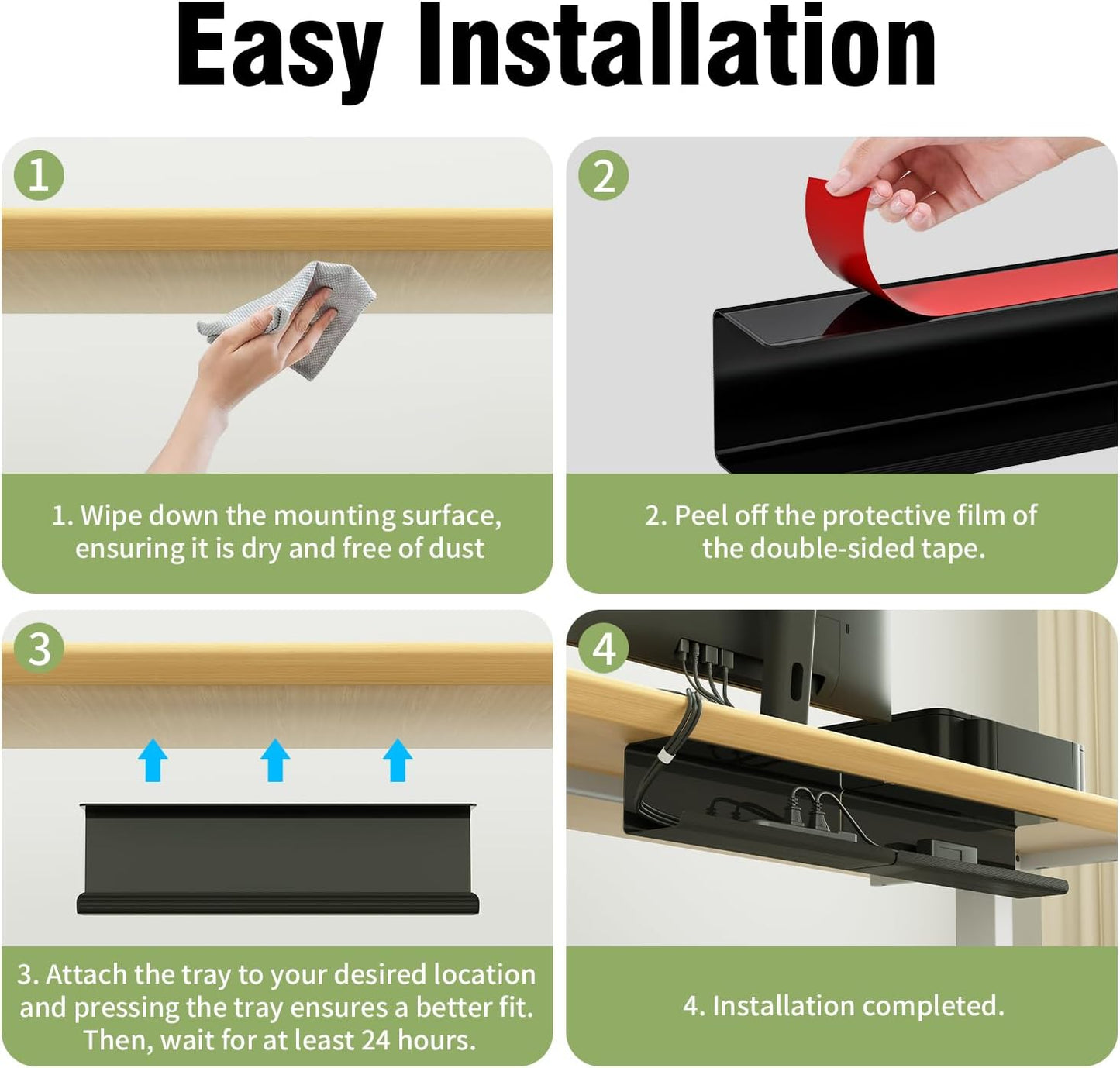 Easy Installation

1

1. Wipe down the mounting surface, ensuring it is dry and free of dust

2

2. Peel off the protective film of the double-sided tape.

3

3. Attach the tray to your desired location and pressing the tray ensures a better fit. Then, wait for at least 24 hours.

4

4. Installation completed.