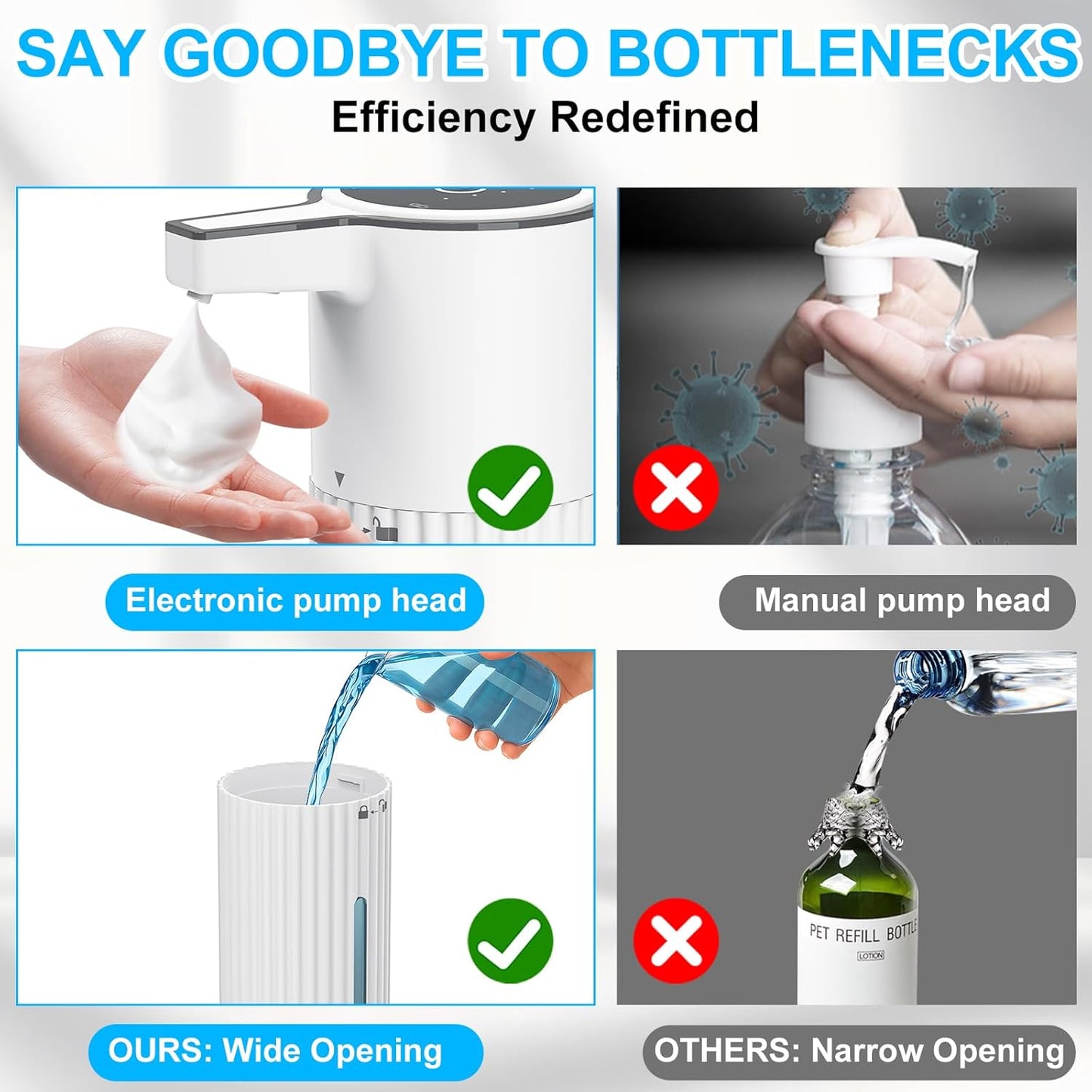 SAY GOODBYE TO BOTTLENECKS

Efficiency Redefined

Electronic pump head

Manual pump head

PET REFILL BOTTLE

LOTION

OURS: Wide Opening

OTHERS: Narrow Opening