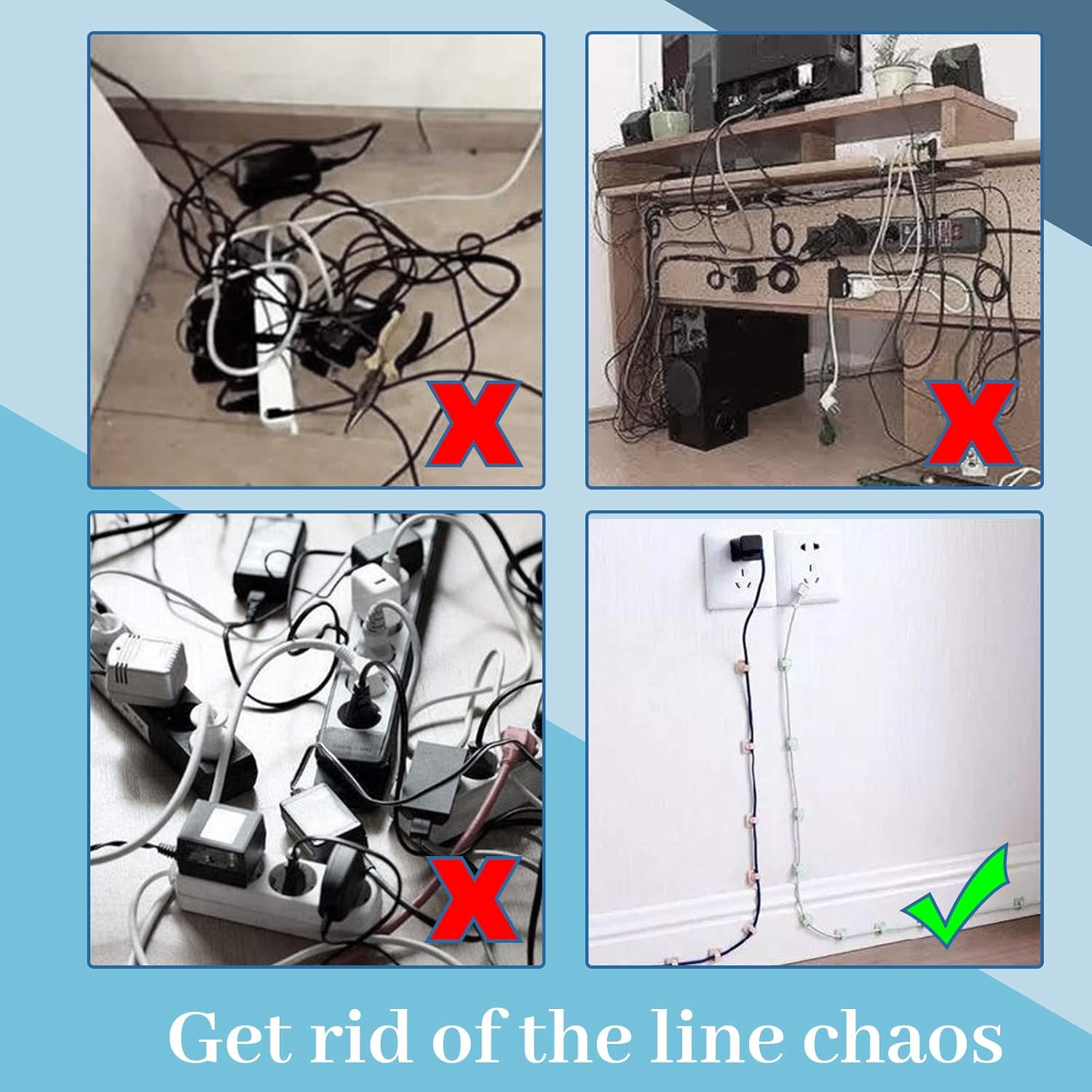 Get rid of the line chaos