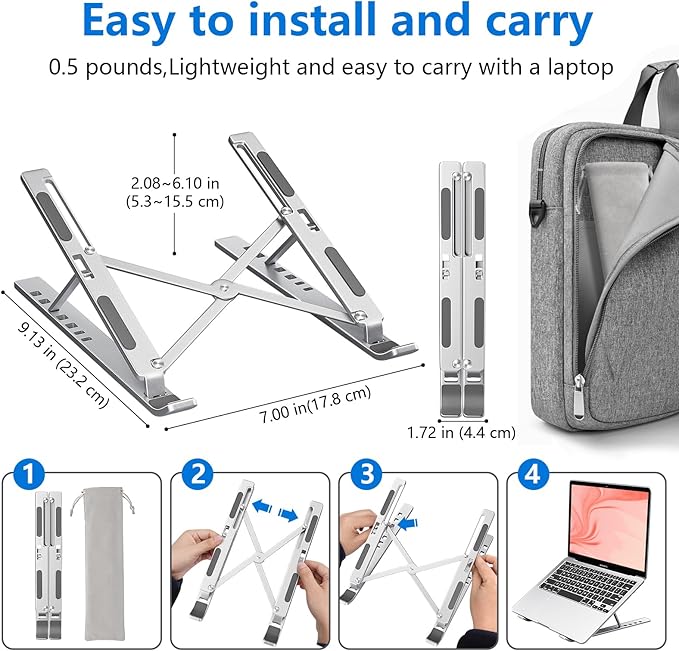 Easy to install and carry

0.5 pounds,Lightweight and easy to carry with a laptop

2.08~6.10 in
(5.3~15.5 cm)

9.13 in (23.2 cm)

7.00 in(17.8 cm)

1.72 in (4.4 cm)

1

2

3

4