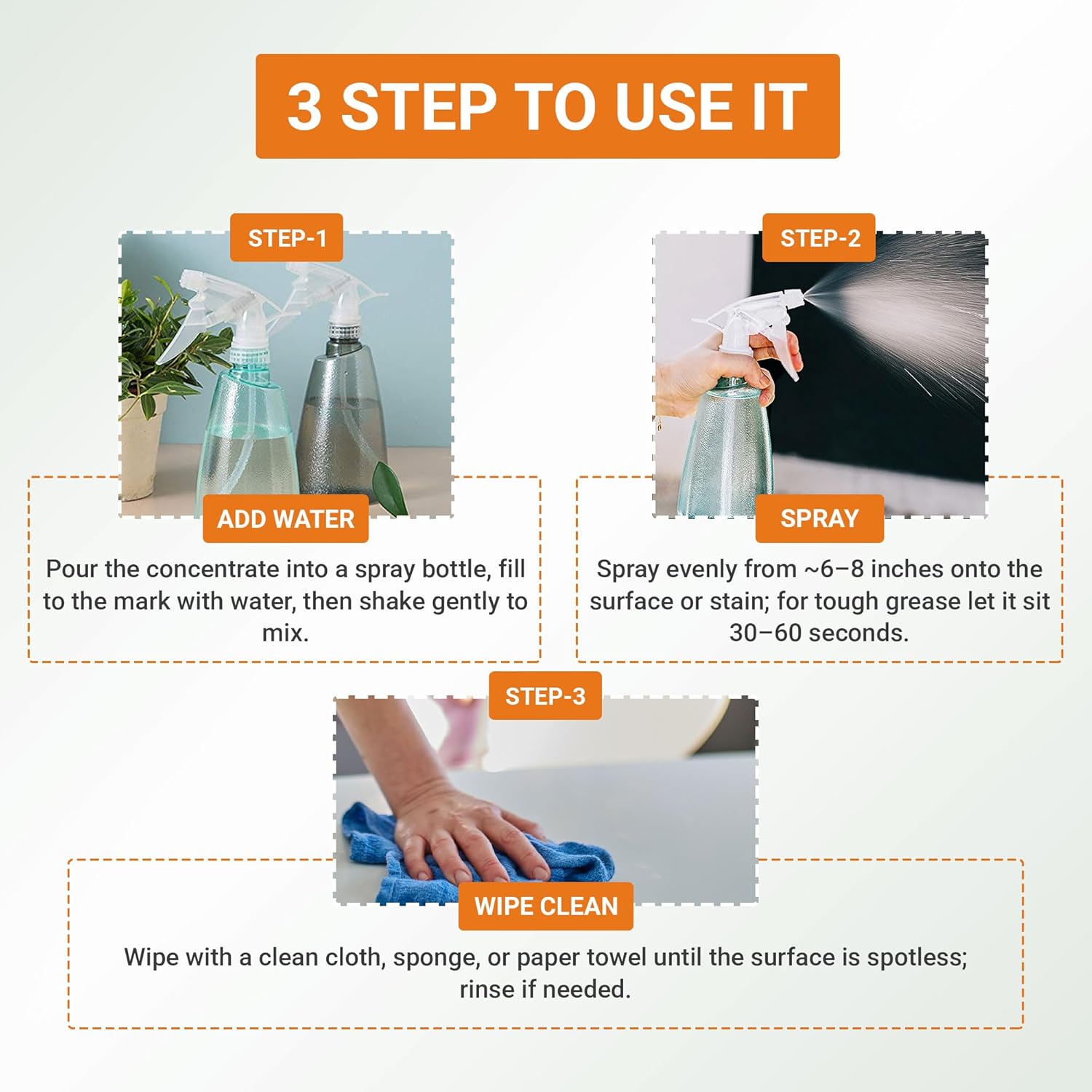 3 STEP TO USE IT

STEP-1

ADD WATER

Pour the concentrate into a spray bottle, fill to the mark with water, then shake gently to mix.

STEP-2

SPRAY

Spray evenly from ~6–8 inches onto the surface or stain; for tough grease let it sit 30–60 seconds.

STEP-3

WIPE CLEAN

Wipe with a clean cloth, sponge, or paper towel until the surface is spotless; rinse if needed.