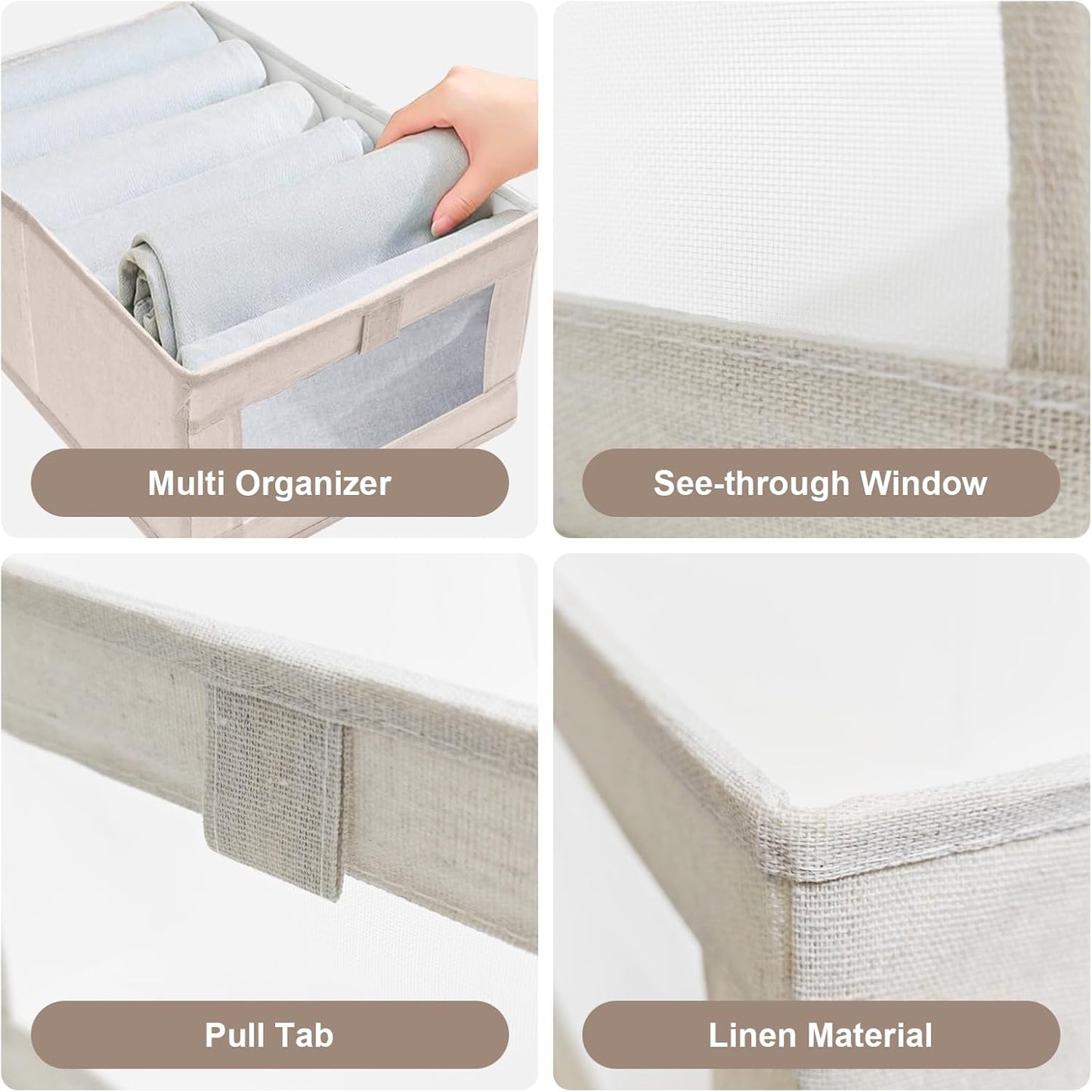 Multi Organizer

See-through Window

Pull Tab

Linen Material