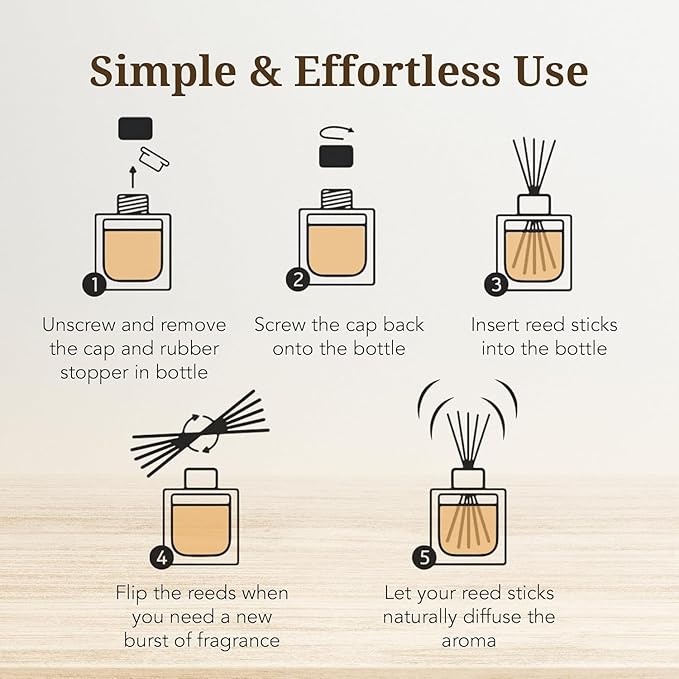 Simple & Effortless Use

1
Unscrew and remove the cap and rubber stopper in bottle

2
Screw the cap back onto the bottle

3
Insert reed sticks into the bottle

4
Flip the reeds when you need a new burst of fragrance

5
Let your reed sticks naturally diffuse the aroma