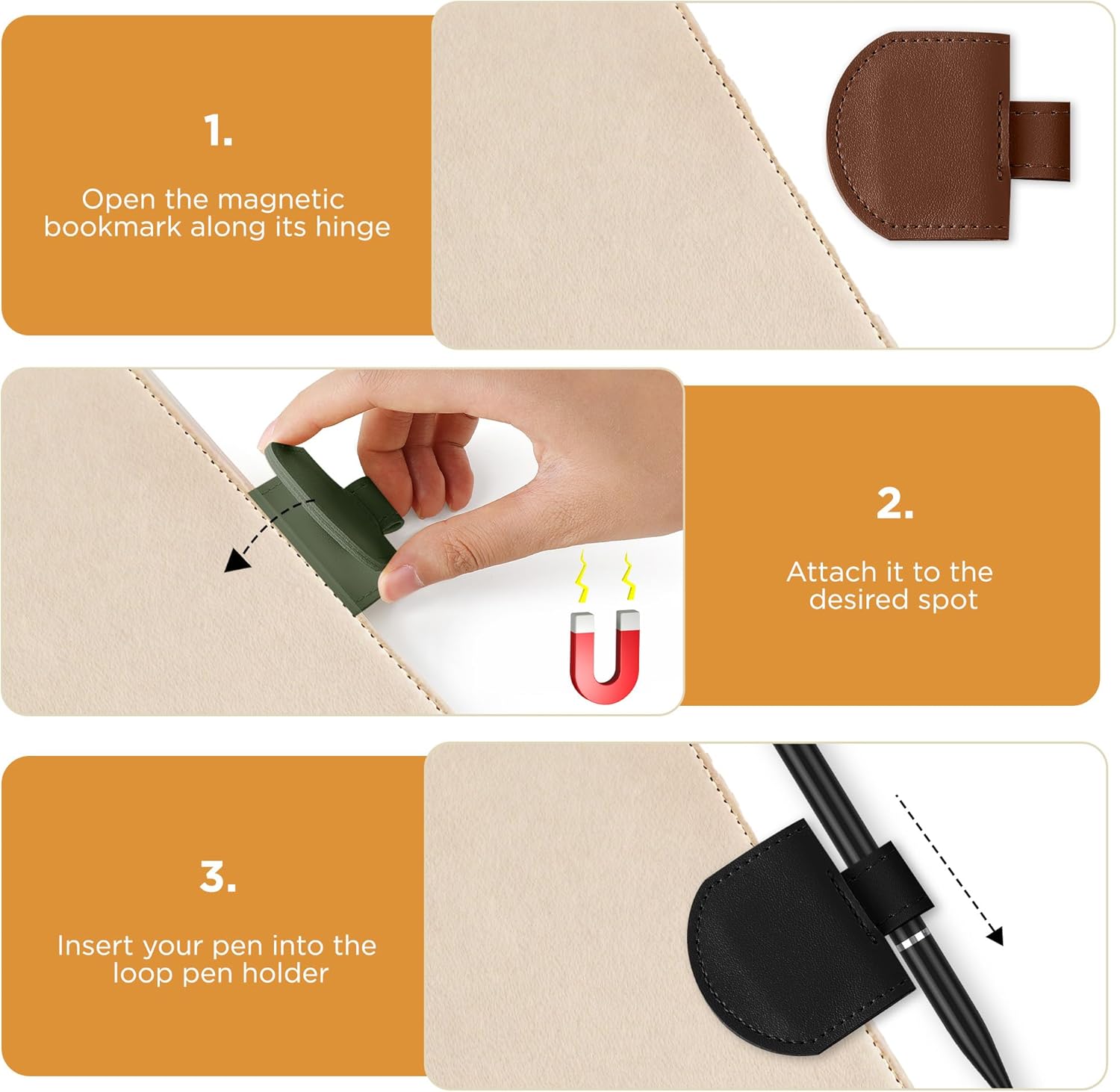 1.

Open the magnetic bookmark along its hinge

2.

Attach it to the desired spot

3.

Insert your pen into the loop pen holder