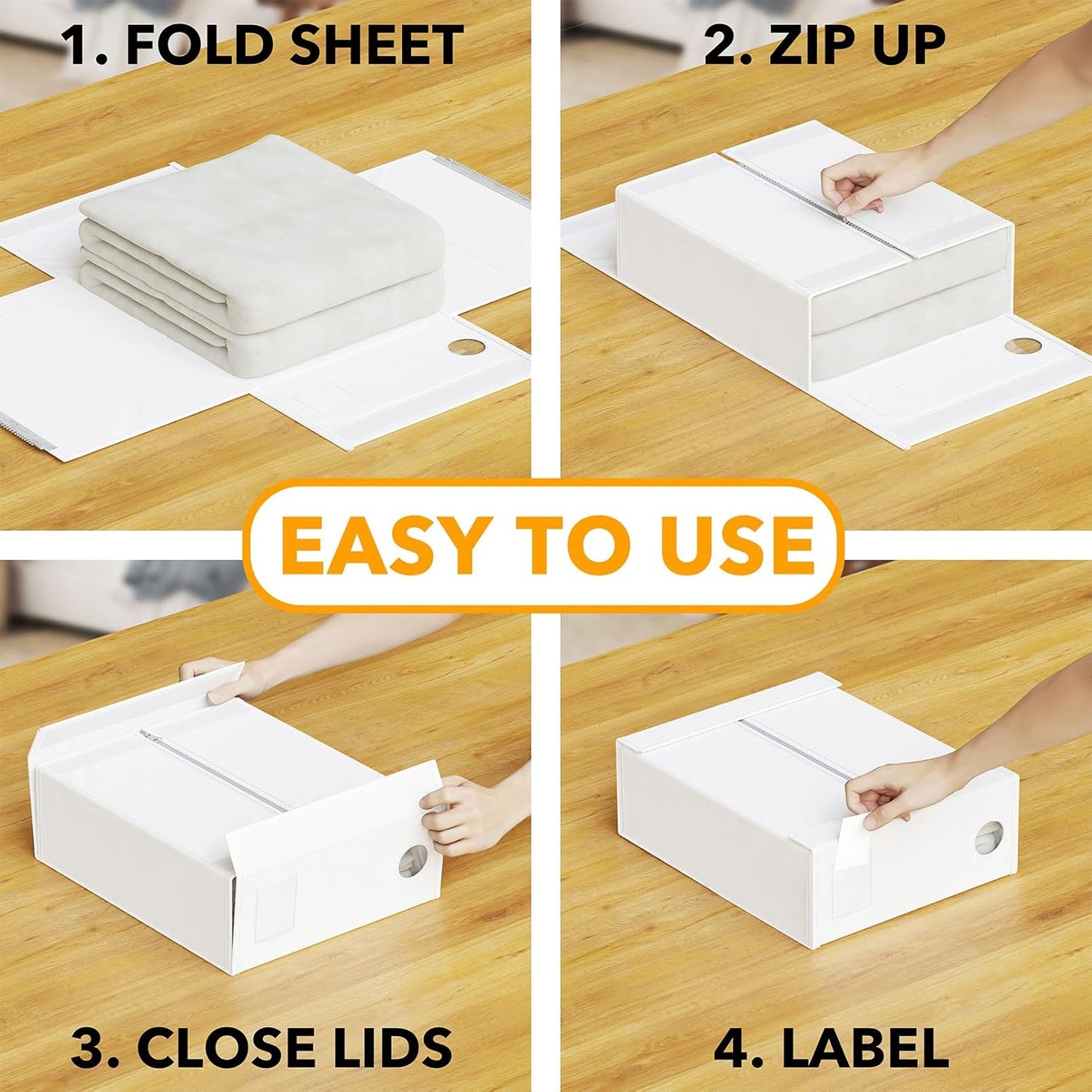 1. FOLD SHEET

2. ZIP UP

EASY TO USE

3. CLOSE LIDS

4. LABEL