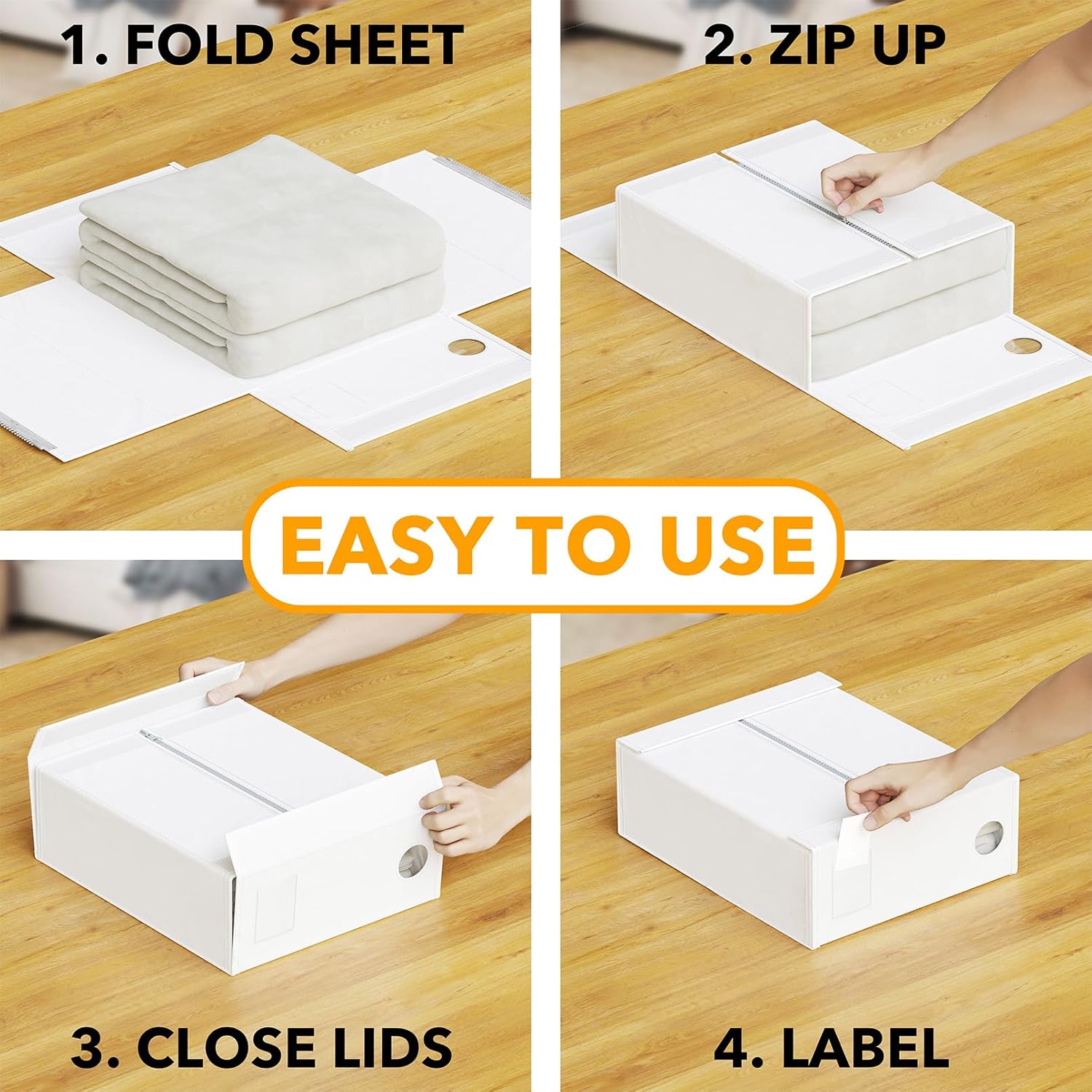 1. FOLD SHEET

2. ZIP UP

EASY TO USE

3. CLOSE LIDS

4. LABEL