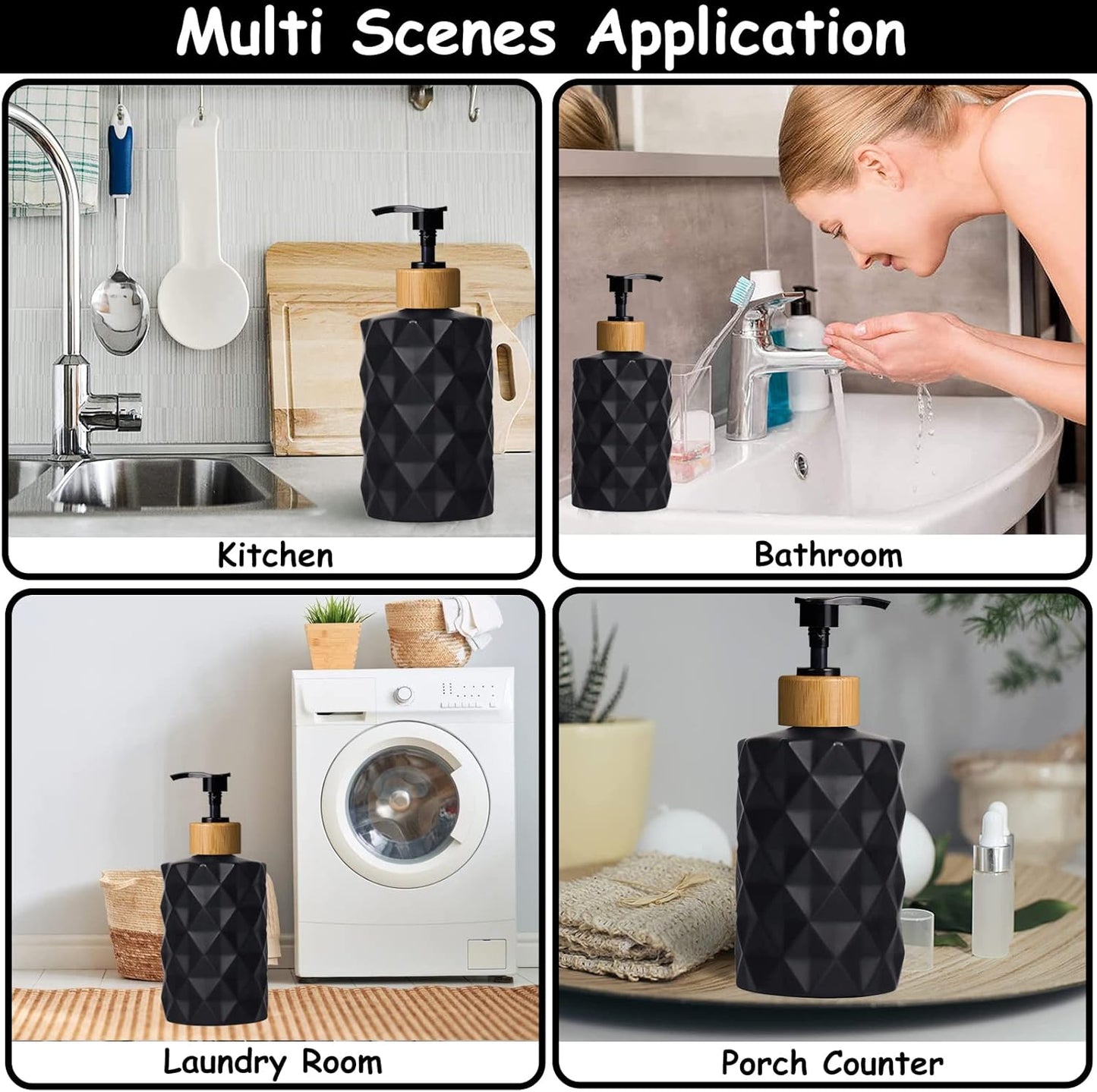 Multi Scenes Application

Kitchen

Bathroom

Laundry Room

Porch Counter