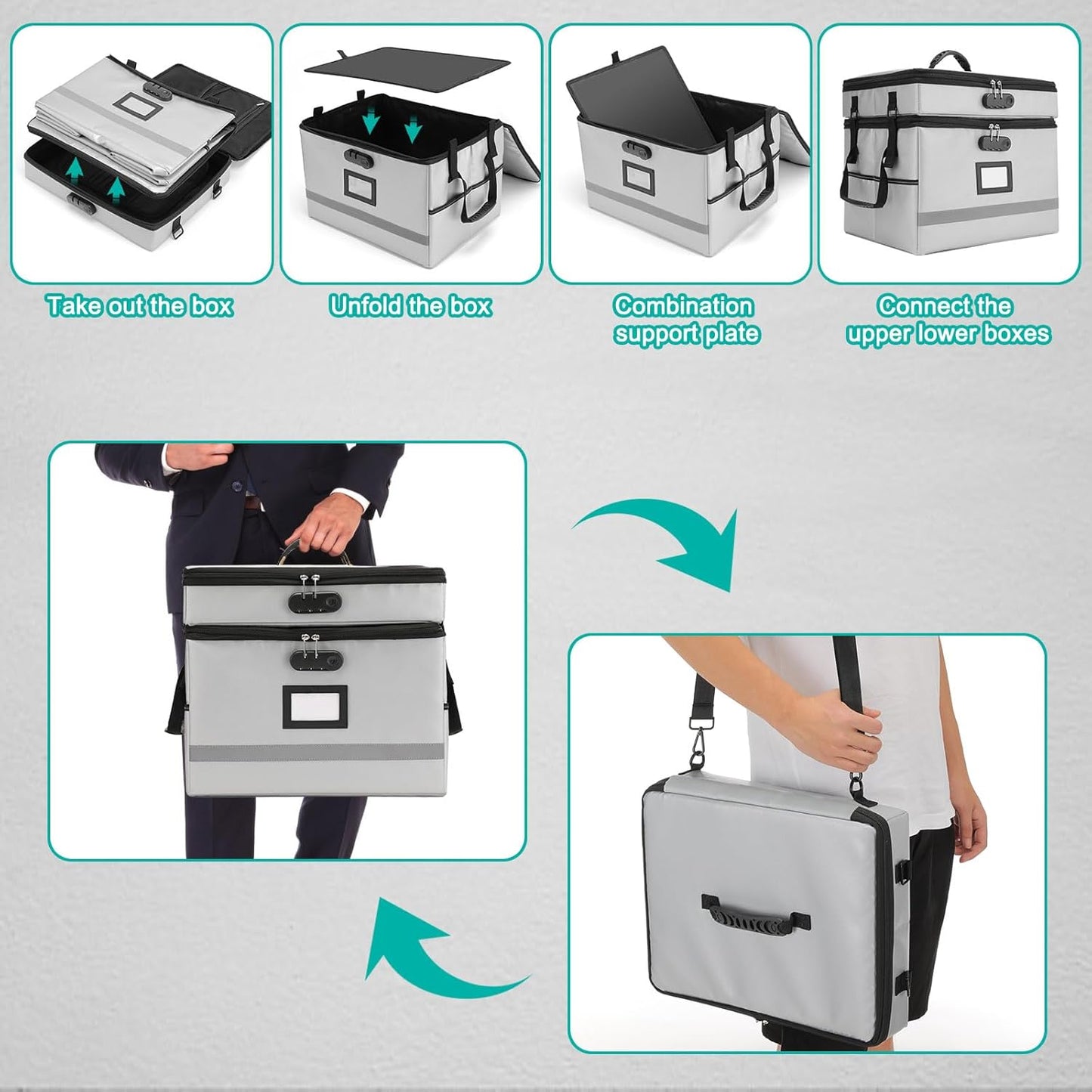 Take out the box

Unfold the box

Combination support plate

Connect the upper lower boxes