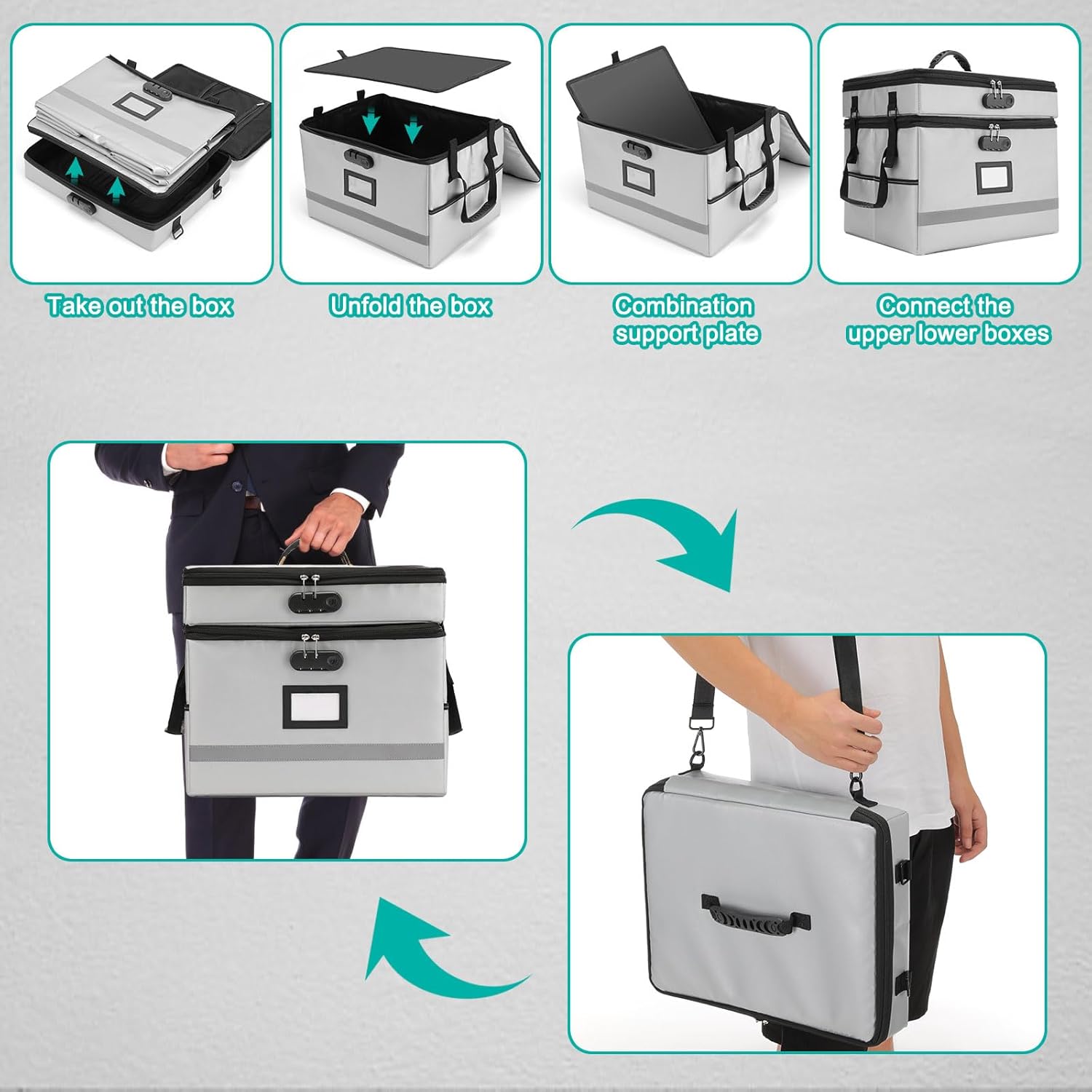 Take out the box

Unfold the box

Combination support plate

Connect the upper lower boxes