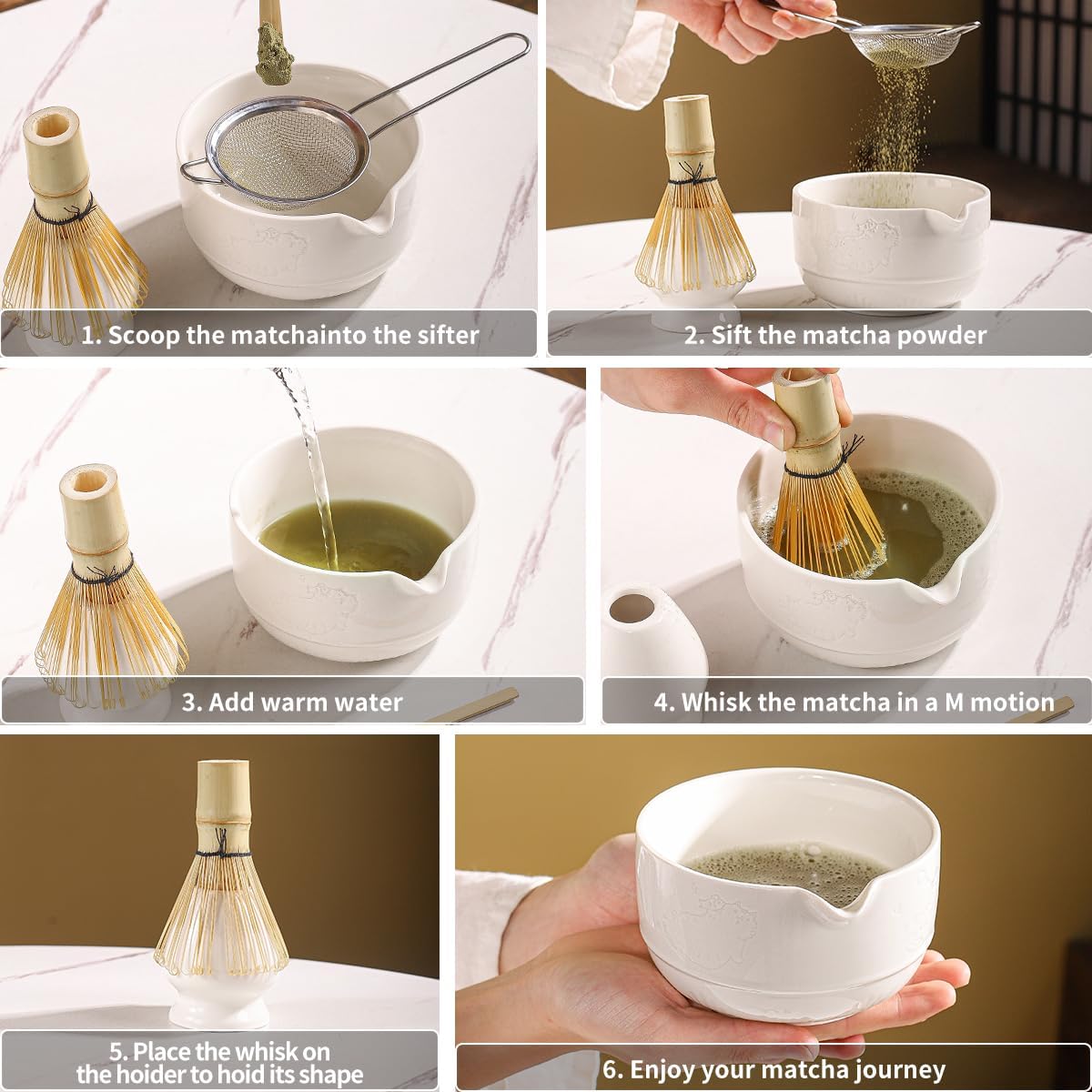 1. Scoop the matchainto the sifter

2. Sift the matcha powder

3. Add warm water

4. Whisk the matcha in a M motion

5. Place the whisk on the hoider to hoid its shape

6. Enjoy your matcha journey