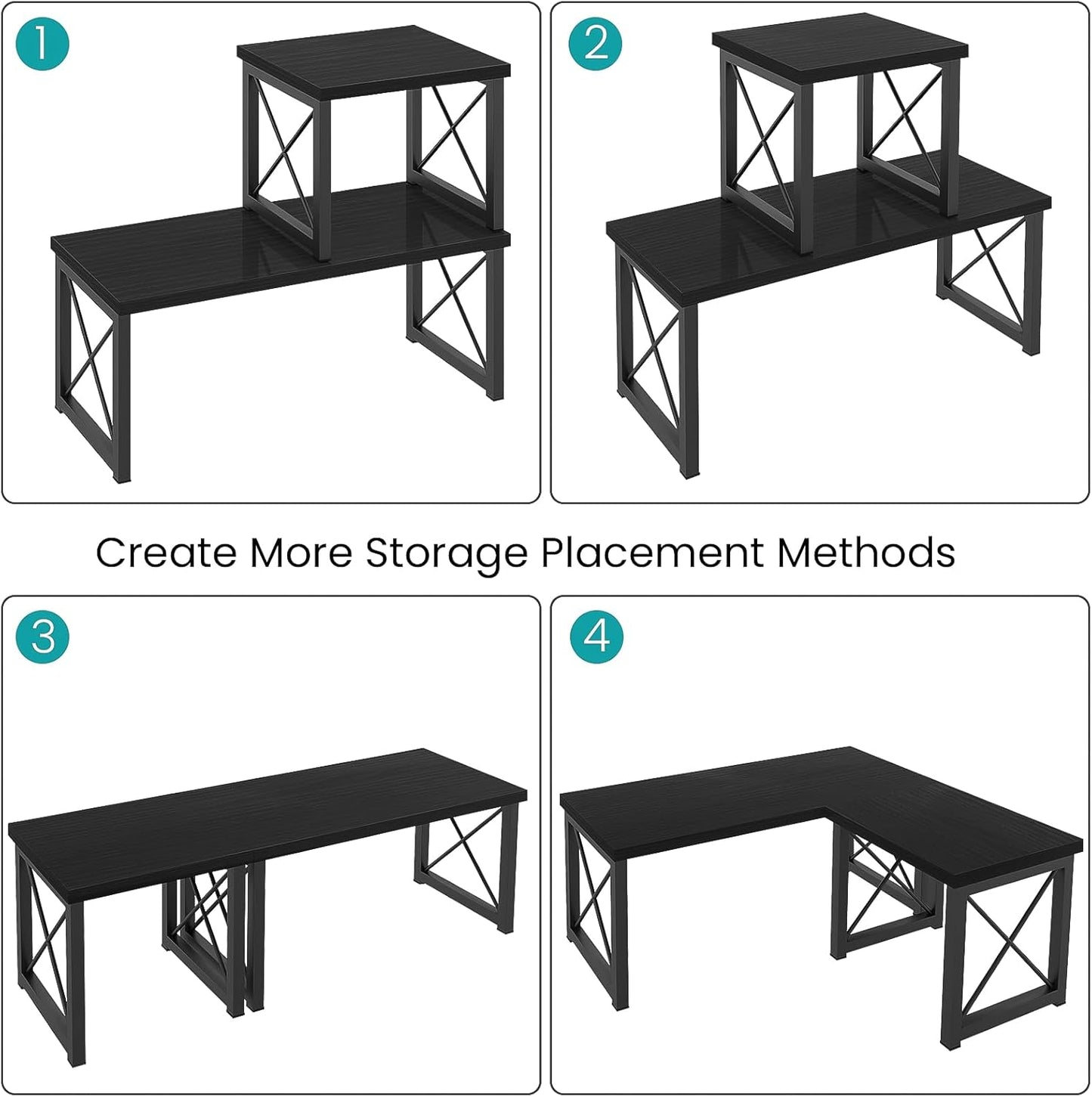 1

2

Create More Storage Placement Methods

3

4