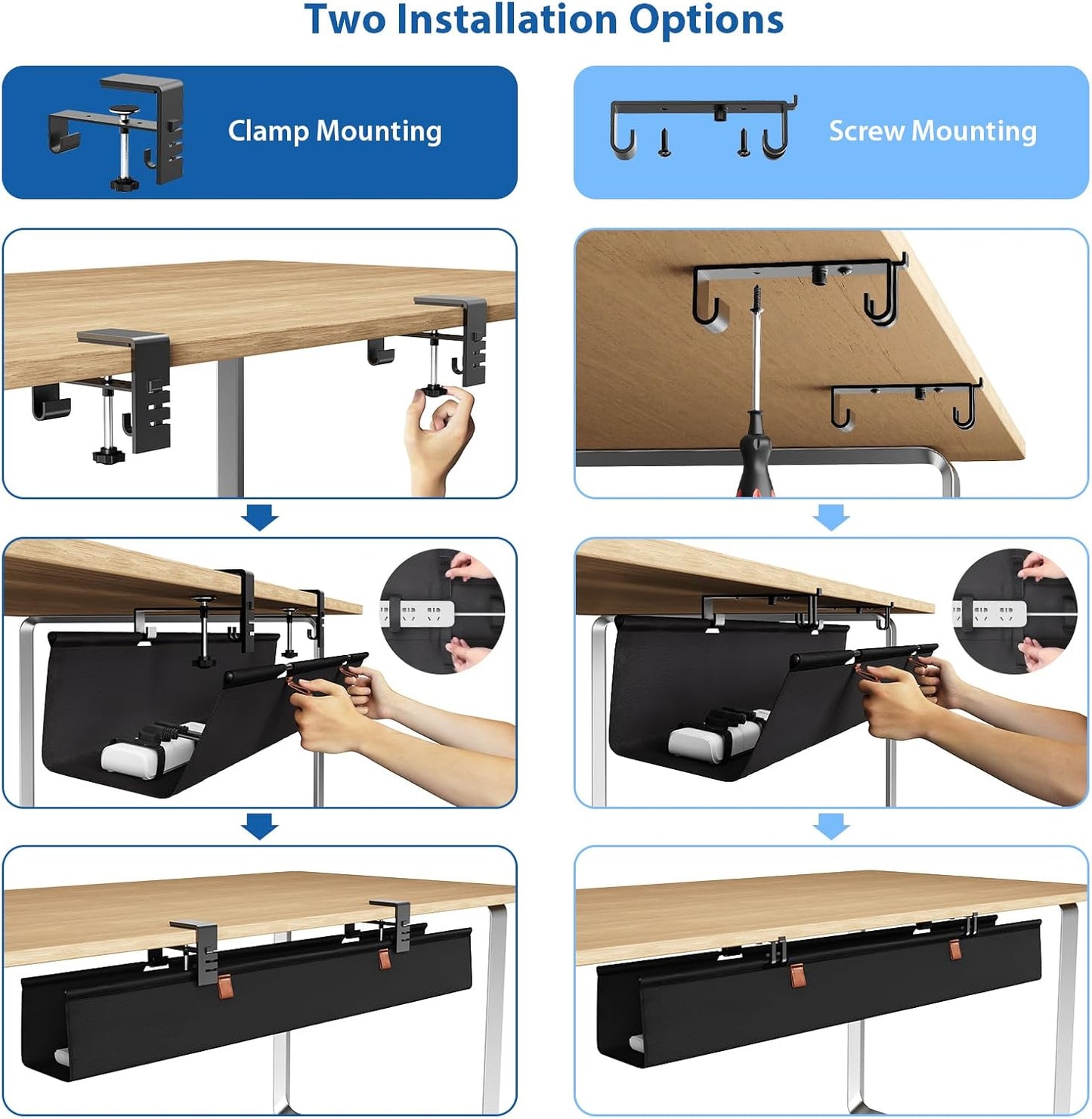 Two Installation Options

Clamp Mounting

Screw Mounting