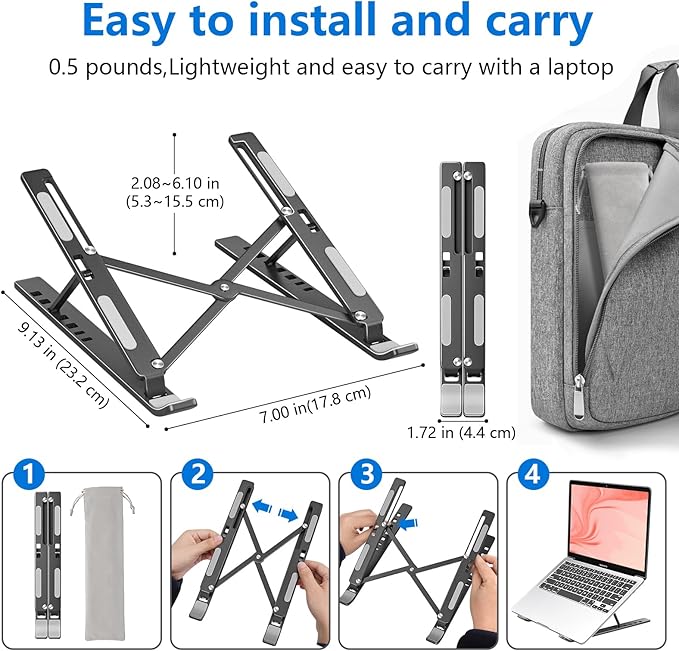 Easy to install and carry

0.5 pounds,Lightweight and easy to carry with a laptop

2.08~6.10 in (5.3~15.5 cm)

9.13 in (23.2 cm)

7.00 in(17.8 cm)

1.72 in (4.4 cm)

1

2

3

4