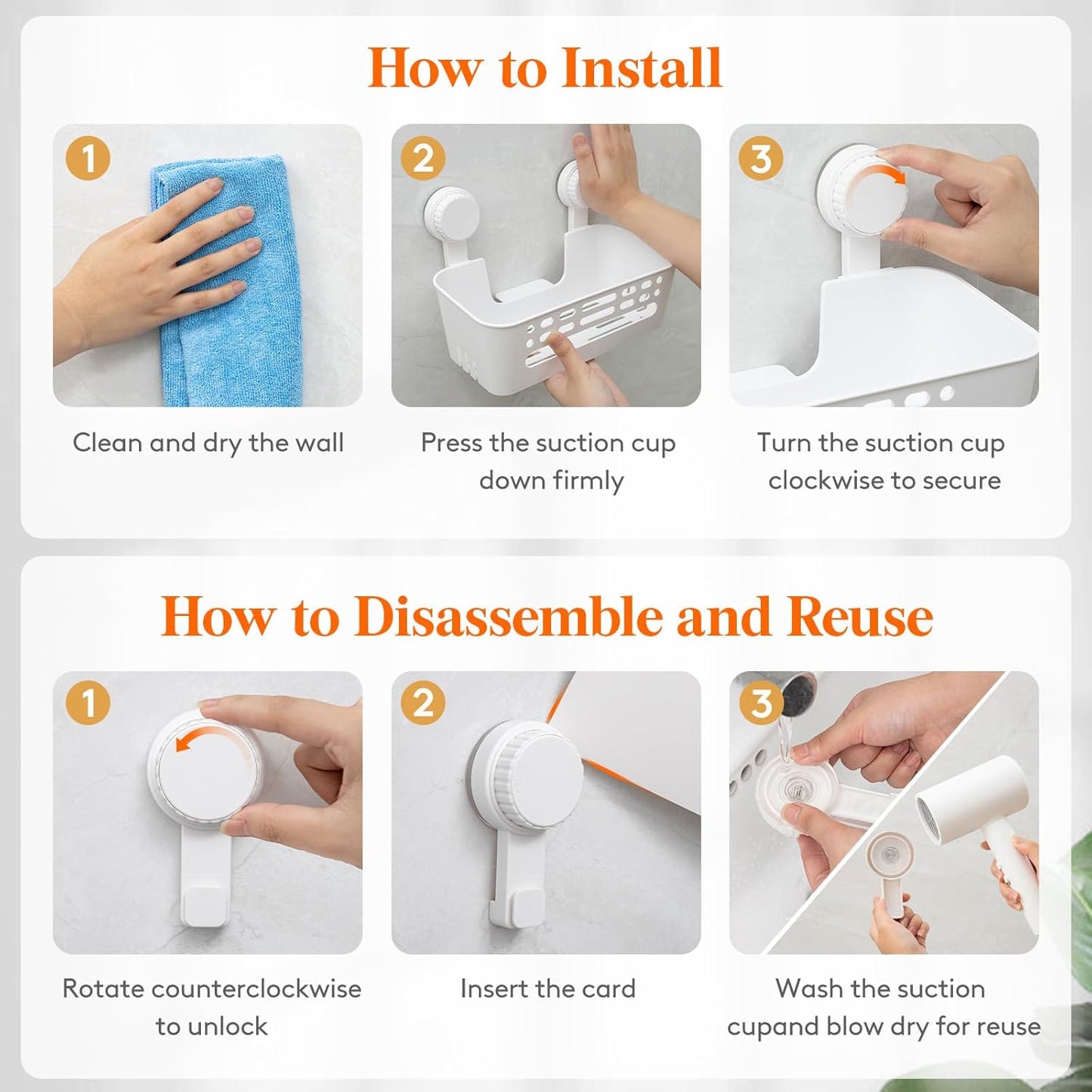 How to Install

1

Clean and dry the wall

2

Press the suction cup down firmly

3

Turn the suction cup clockwise to secure

How to Disassemble and Reuse

1

Rotate counterclockwise to unlock

2

Insert the card

3

Wash the suction cupand blow dry for reuse