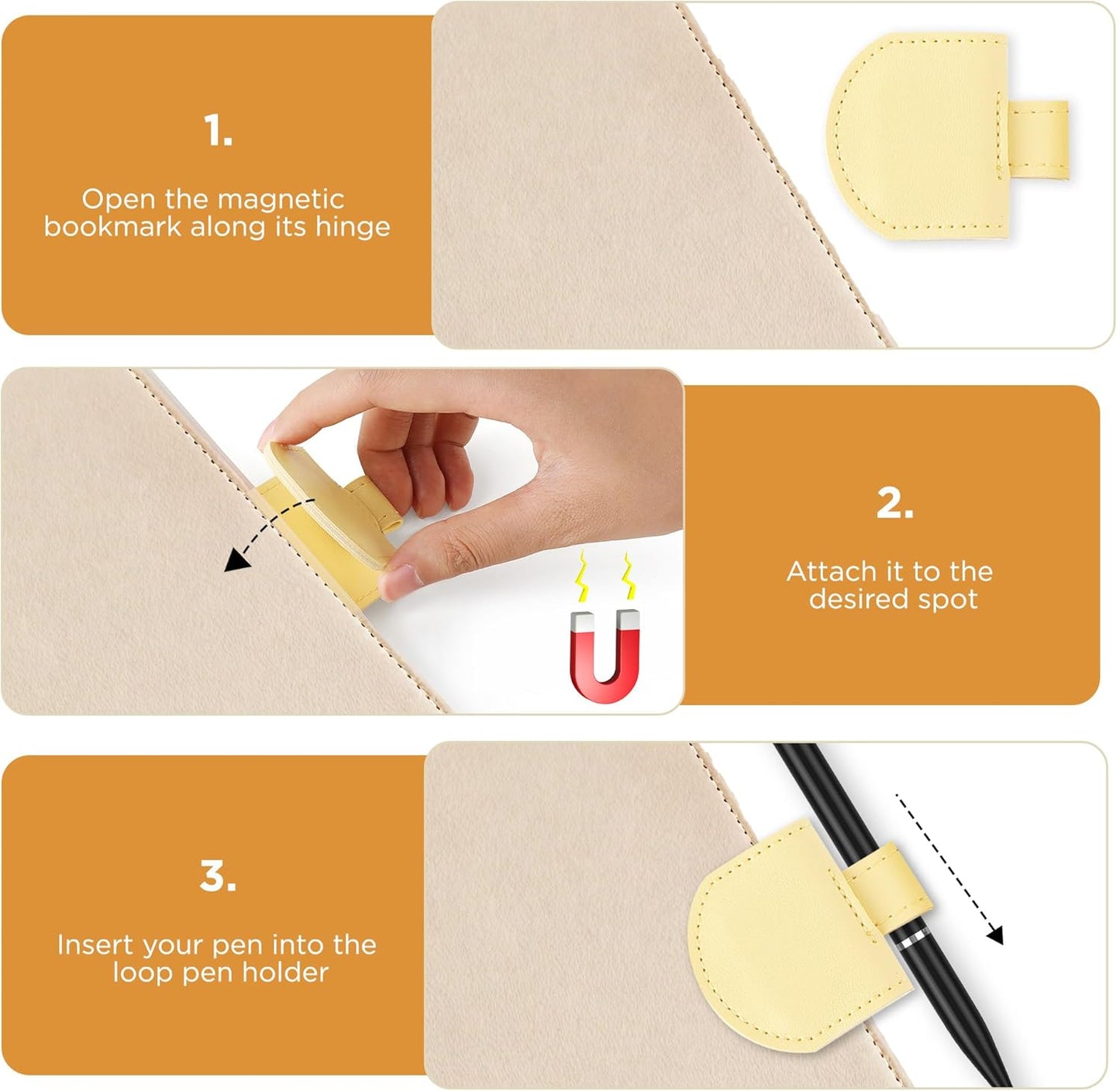 1.

Open the magnetic bookmark along its hinge

2.

Attach it to the desired spot

3.

Insert your pen into the loop pen holder