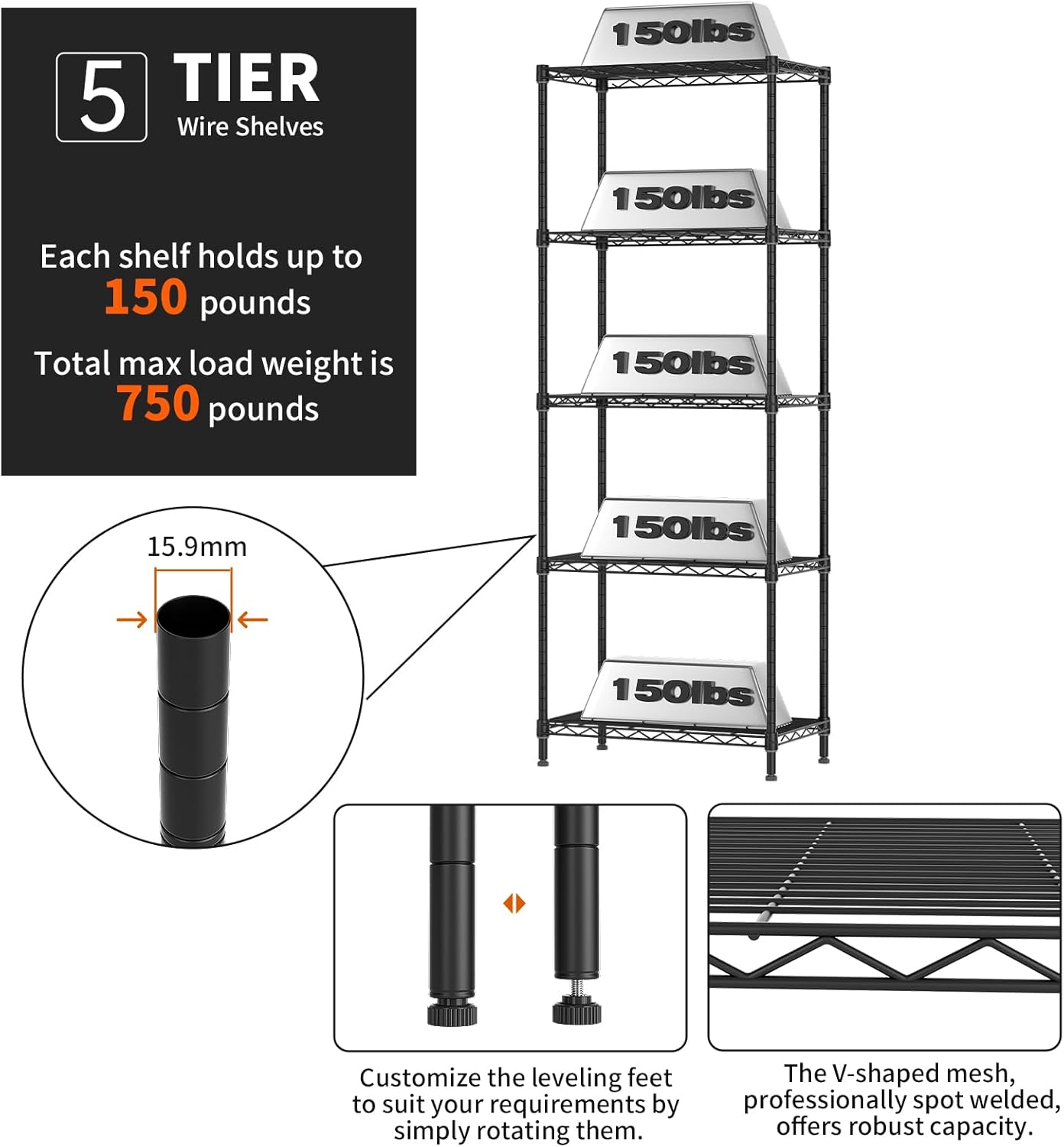 5 TIER
Wire Shelves

Each shelf holds up to 150 pounds

Total max load weight is 750 pounds

150lbs

150lbs

150lbs

150lbs

150lbs

15.9mm

Customize the leveling feet to suit your requirements by simply rotating them.

The V-shaped mesh, professionally spot welded, offers robust capacity.