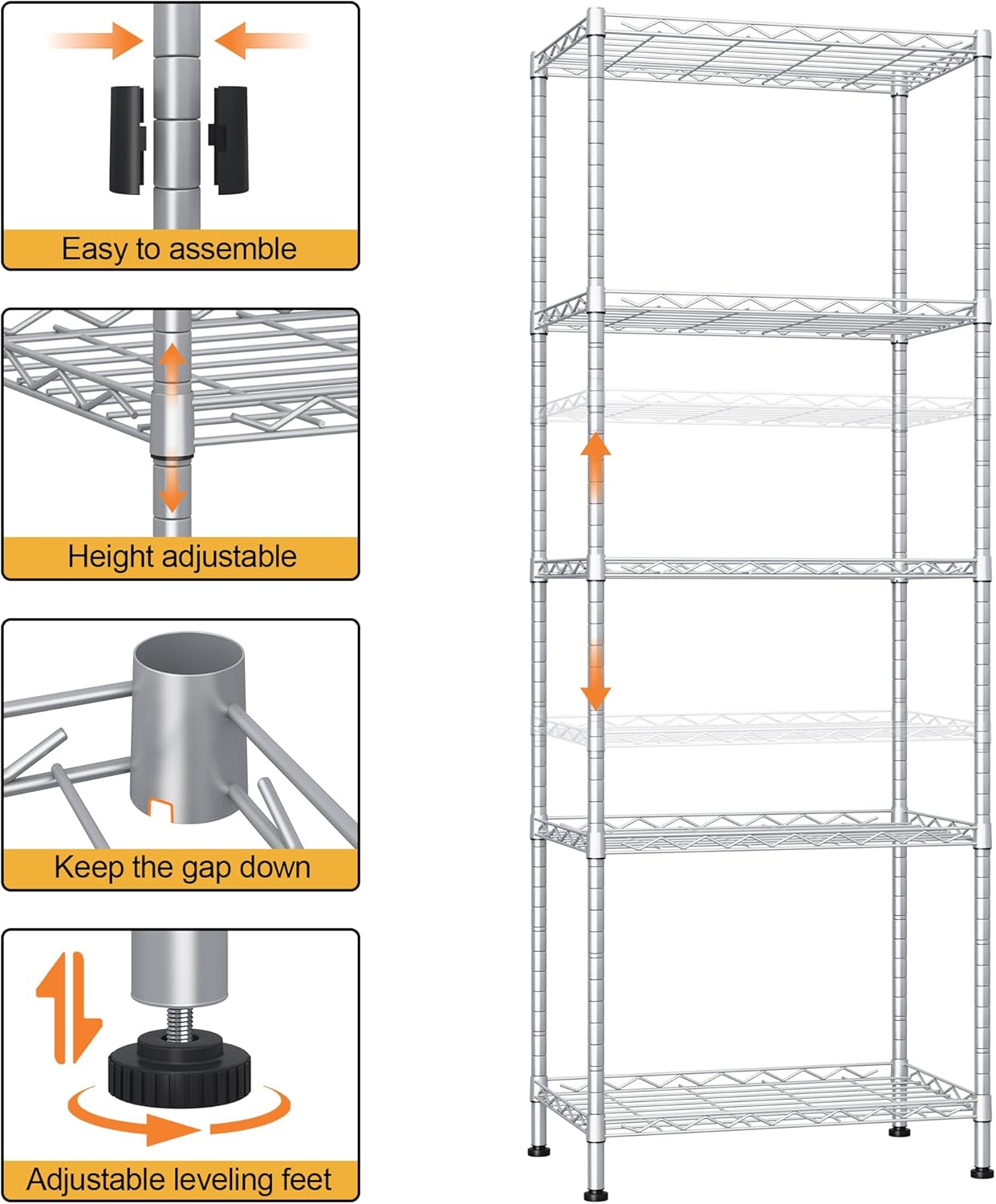 Easy to assemble

Height adjustable

Keep the gap down

Adjustable leveling feet