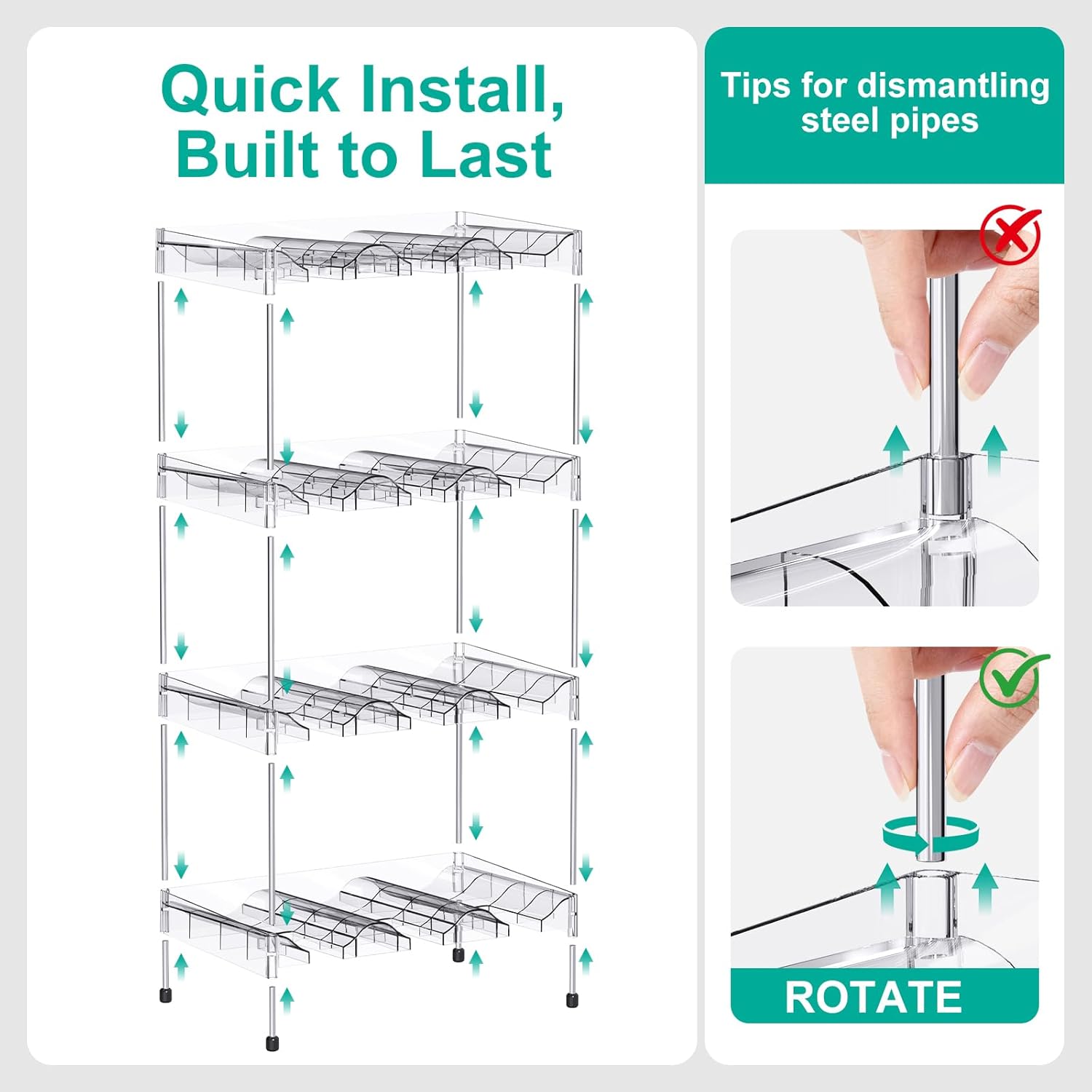 Quick Install, Built to Last

Tips for dismantling steel pipes

ROTATE