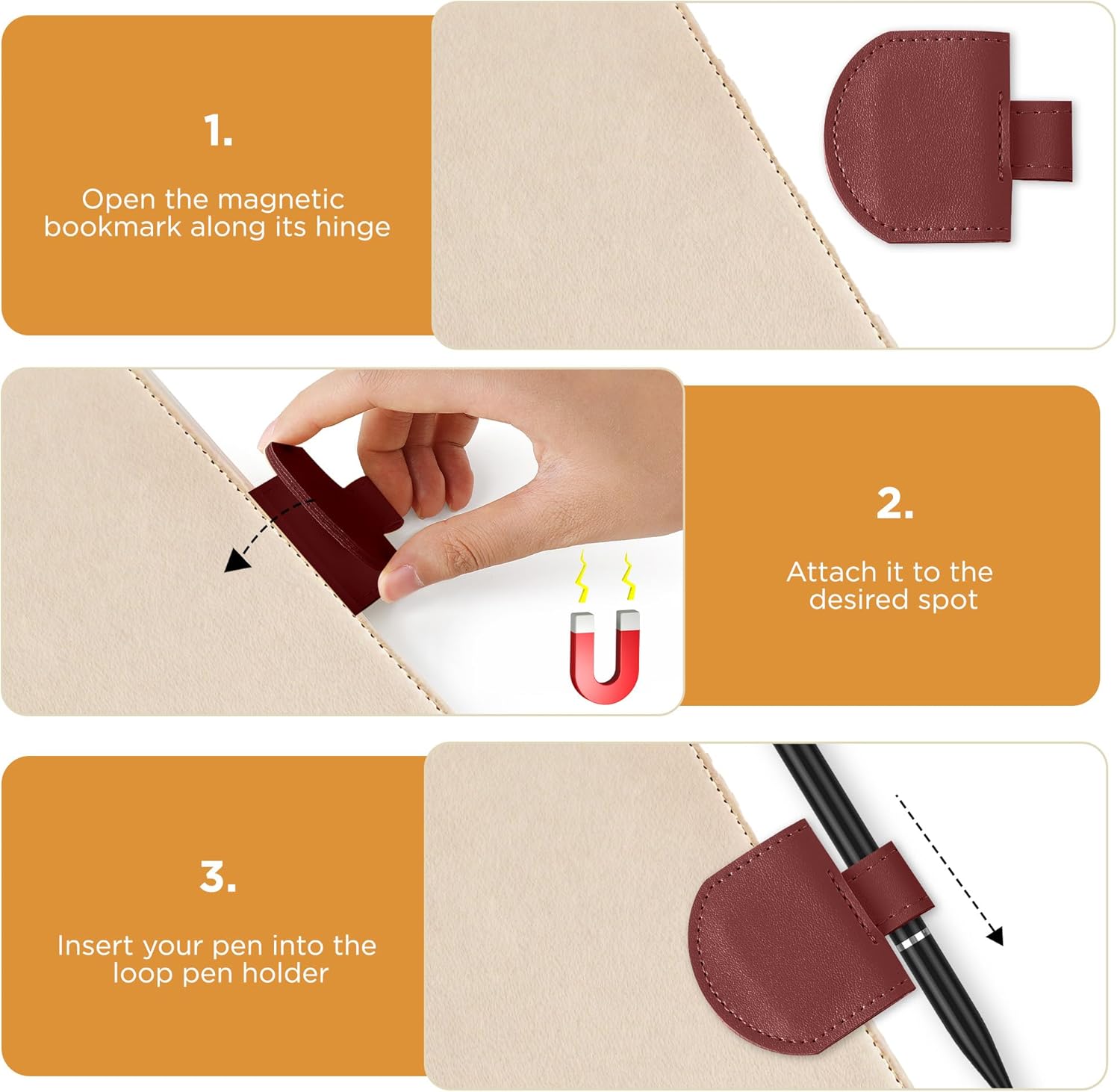 1.

Open the magnetic bookmark along its hinge

2.

Attach it to the desired spot

3.

Insert your pen into the loop pen holder