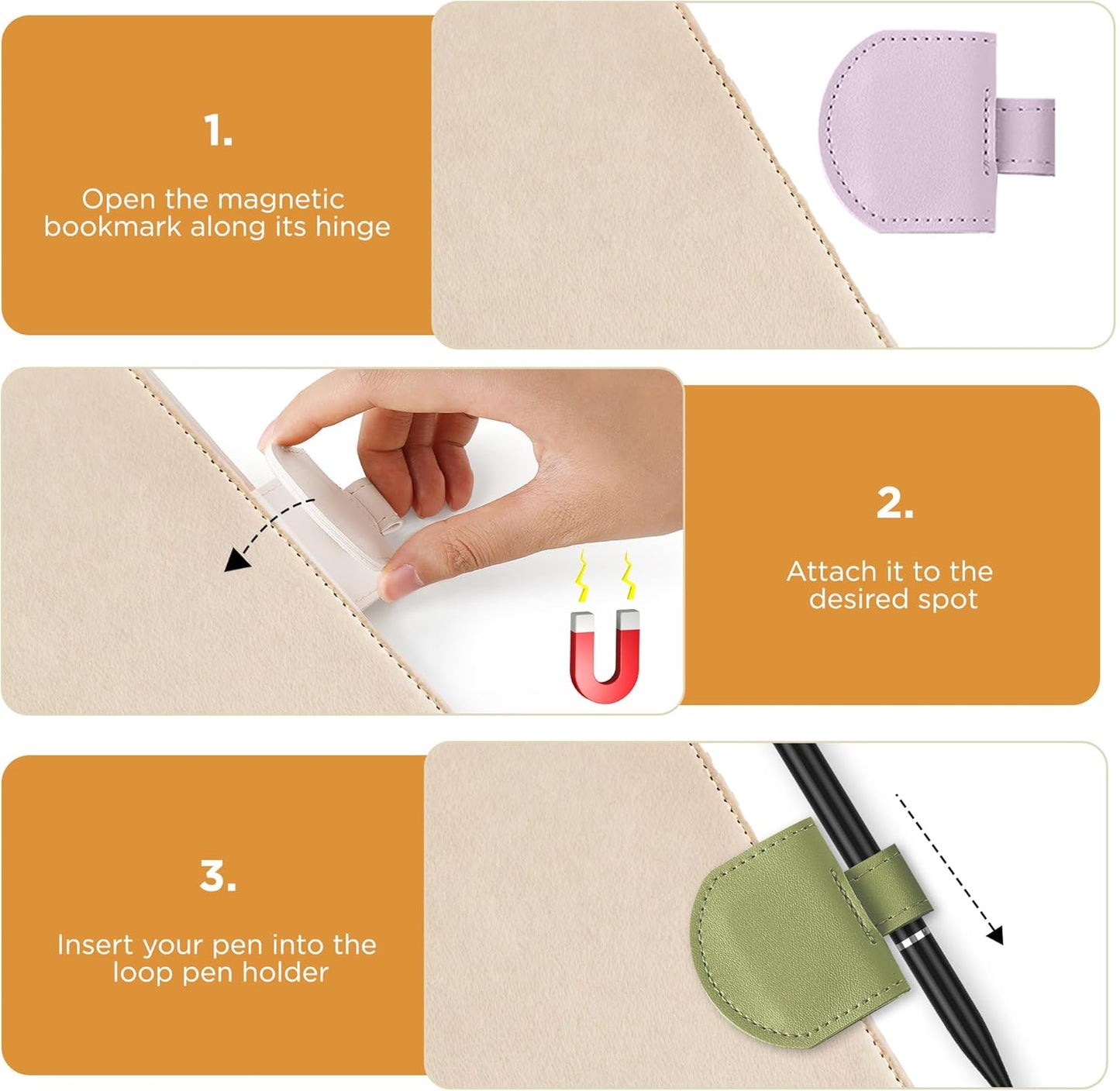 1.

Open the magnetic bookmark along its hinge

2.

Attach it to the desired spot

3.

Insert your pen into the loop pen holder