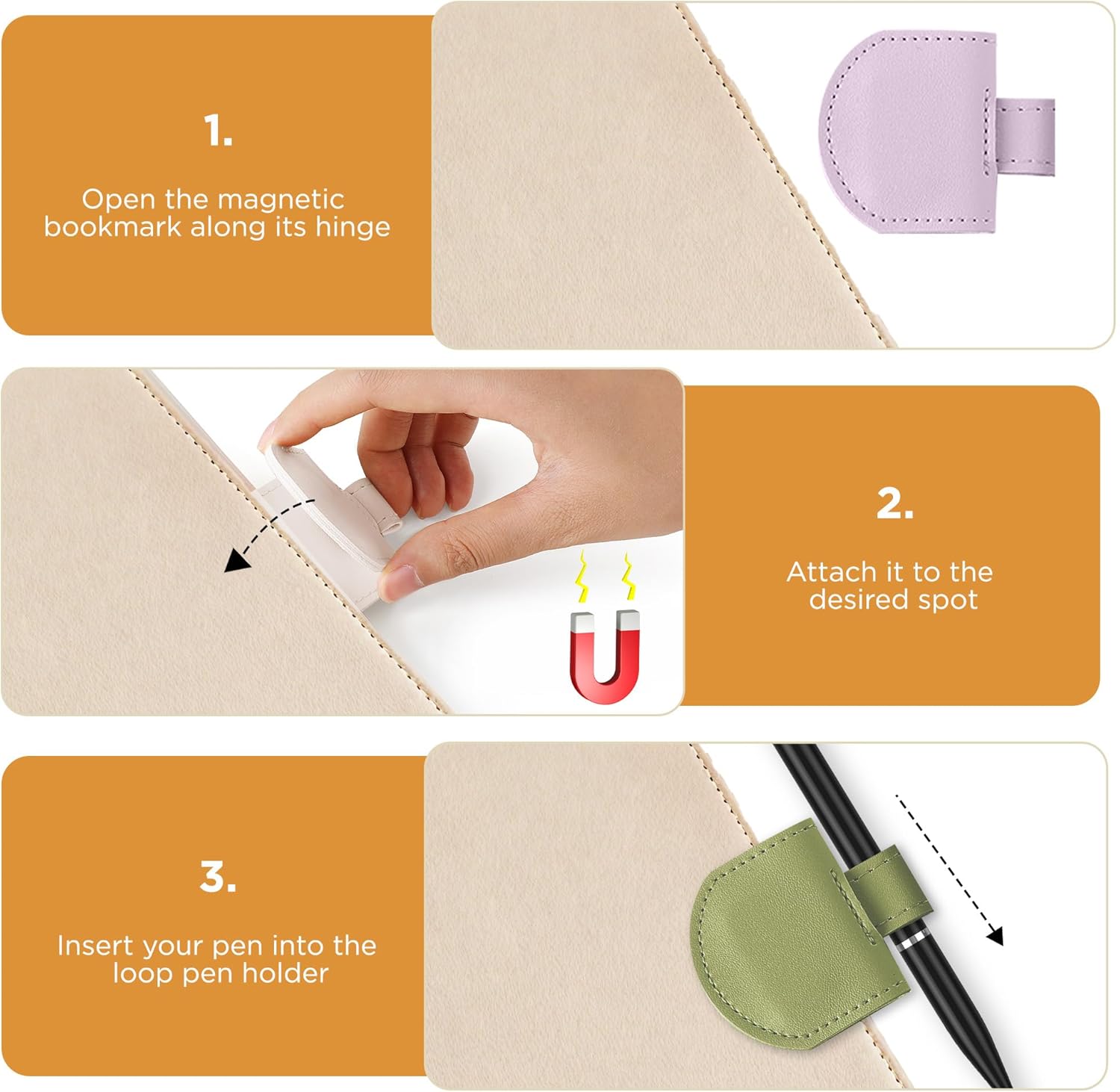 1.

Open the magnetic bookmark along its hinge

2.

Attach it to the desired spot

3.

Insert your pen into the loop pen holder