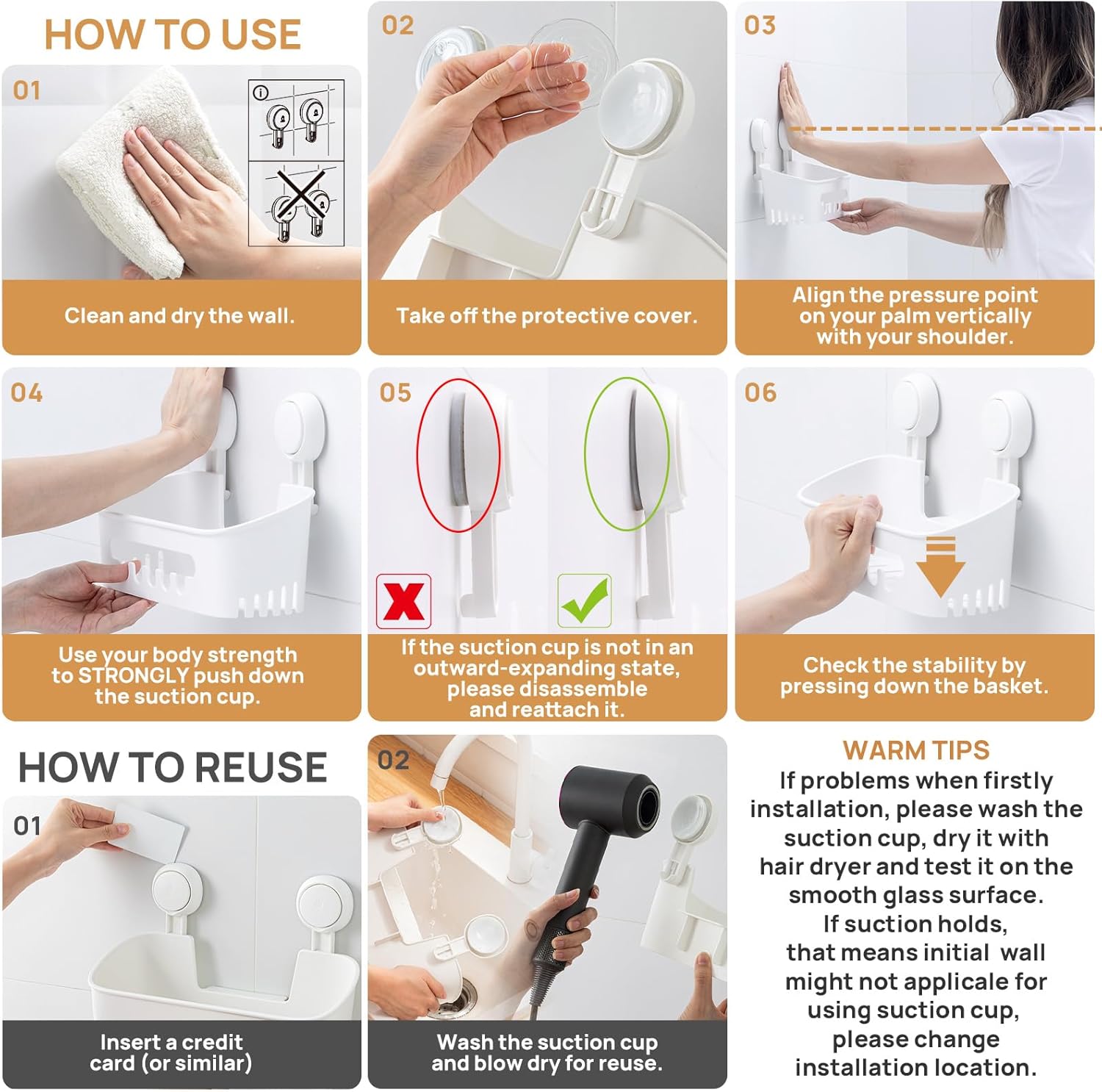 HOW TO USE

01

Clean and dry the wall.

02

Take off the protective cover.

03

Align the pressure point on your palm vertically with your shoulder.

04

Use your body strength to STRONGLY push down the suction cup.

05

If the suction cup is not in an outward-expanding state, please disassemble and reattach it.

06

Check the stability by pressing down the basket.

HOW TO REUSE

01

Insert a credit card (or similar)

02

Wash the suction cup and blow dry for reuse.

WARM TIPS
If problems when firstly installation, please wash the suction cup, dry it with hair dryer and test it on the smooth glass surface. If suction holds, that means initial wall might not applicale for using suction cup, please change installation location.