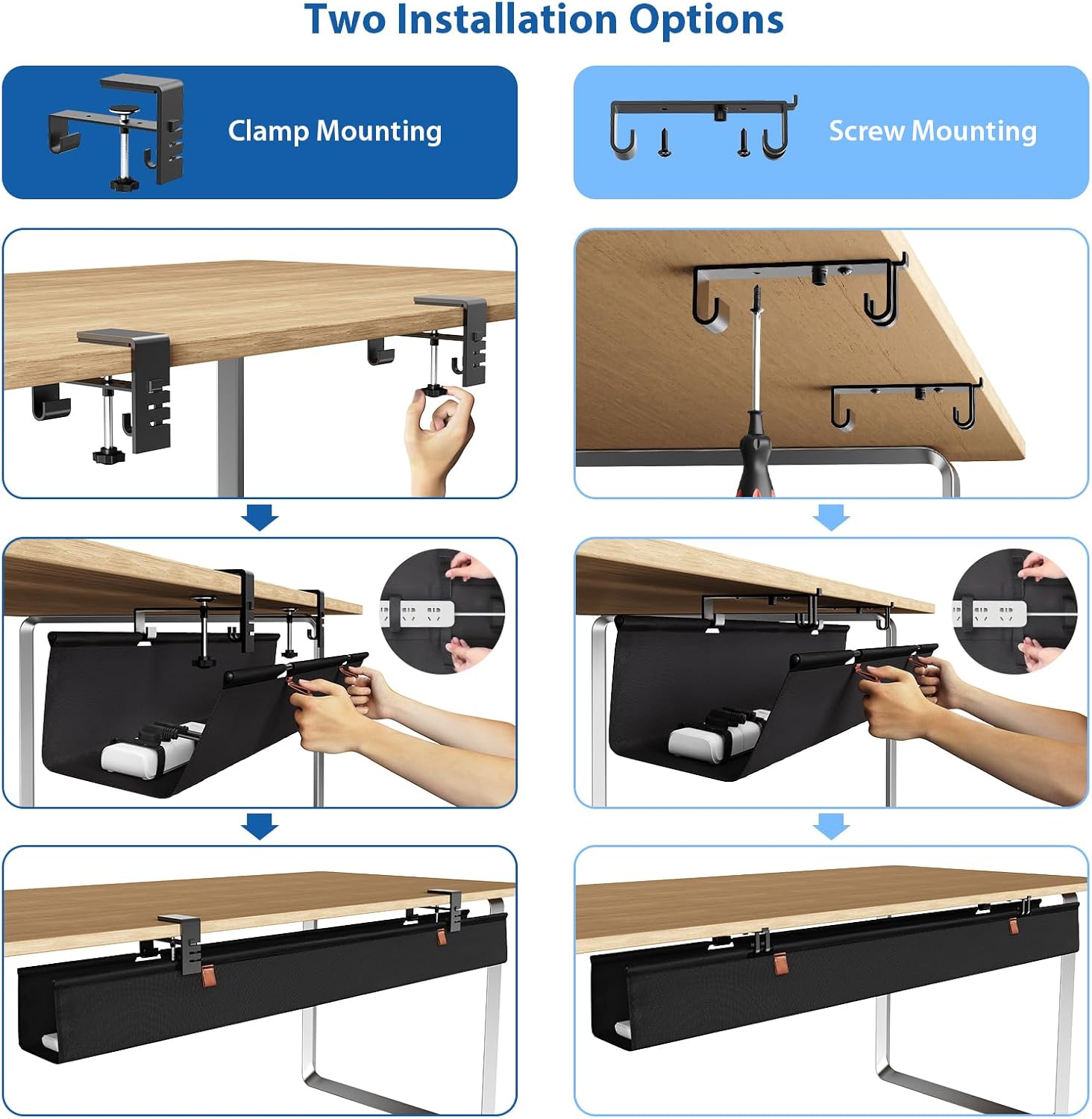 Two Installation Options

Clamp Mounting

Screw Mounting